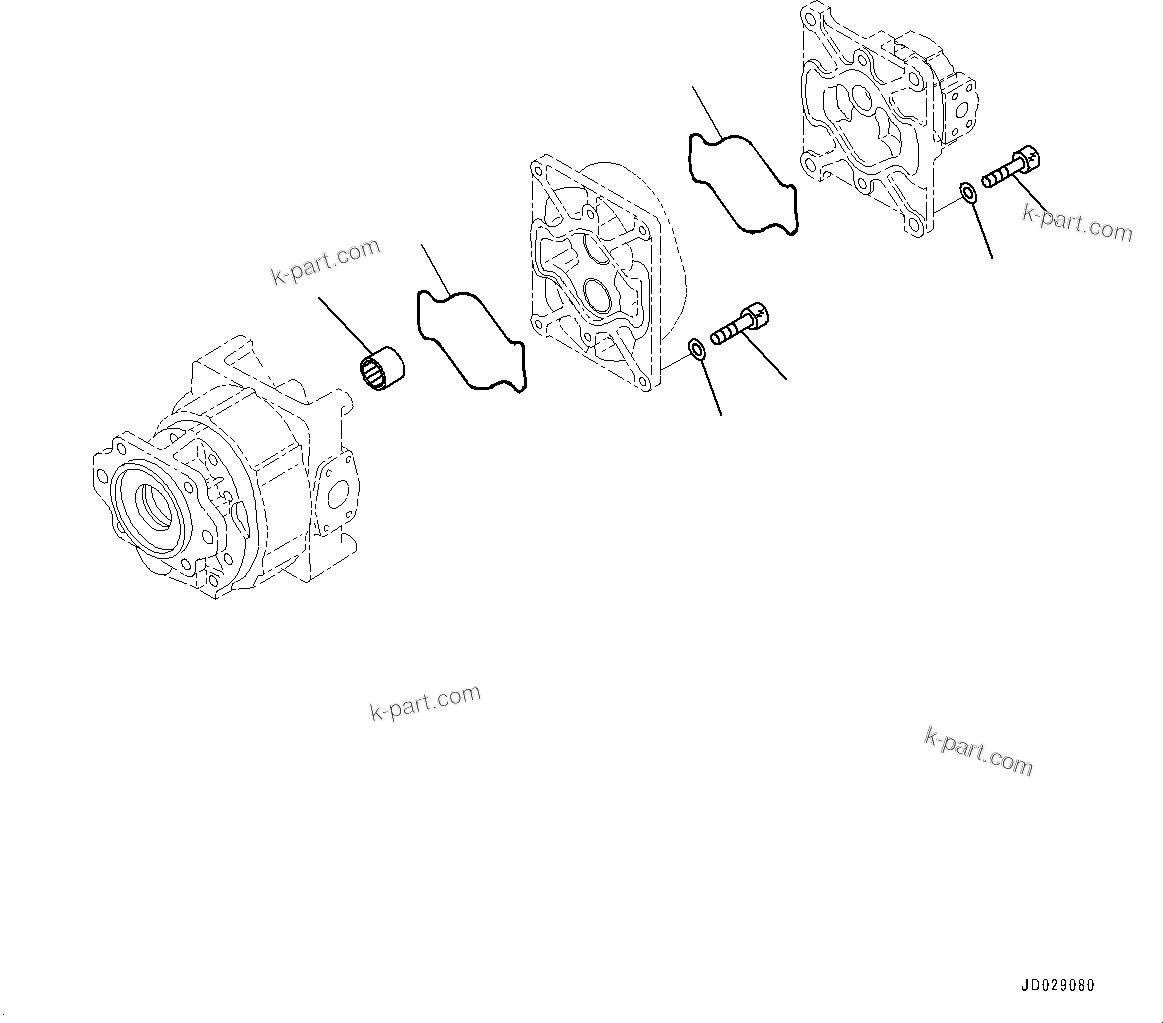 k-part.com

k-part.com

k-part.com

k-part.com

JD029080