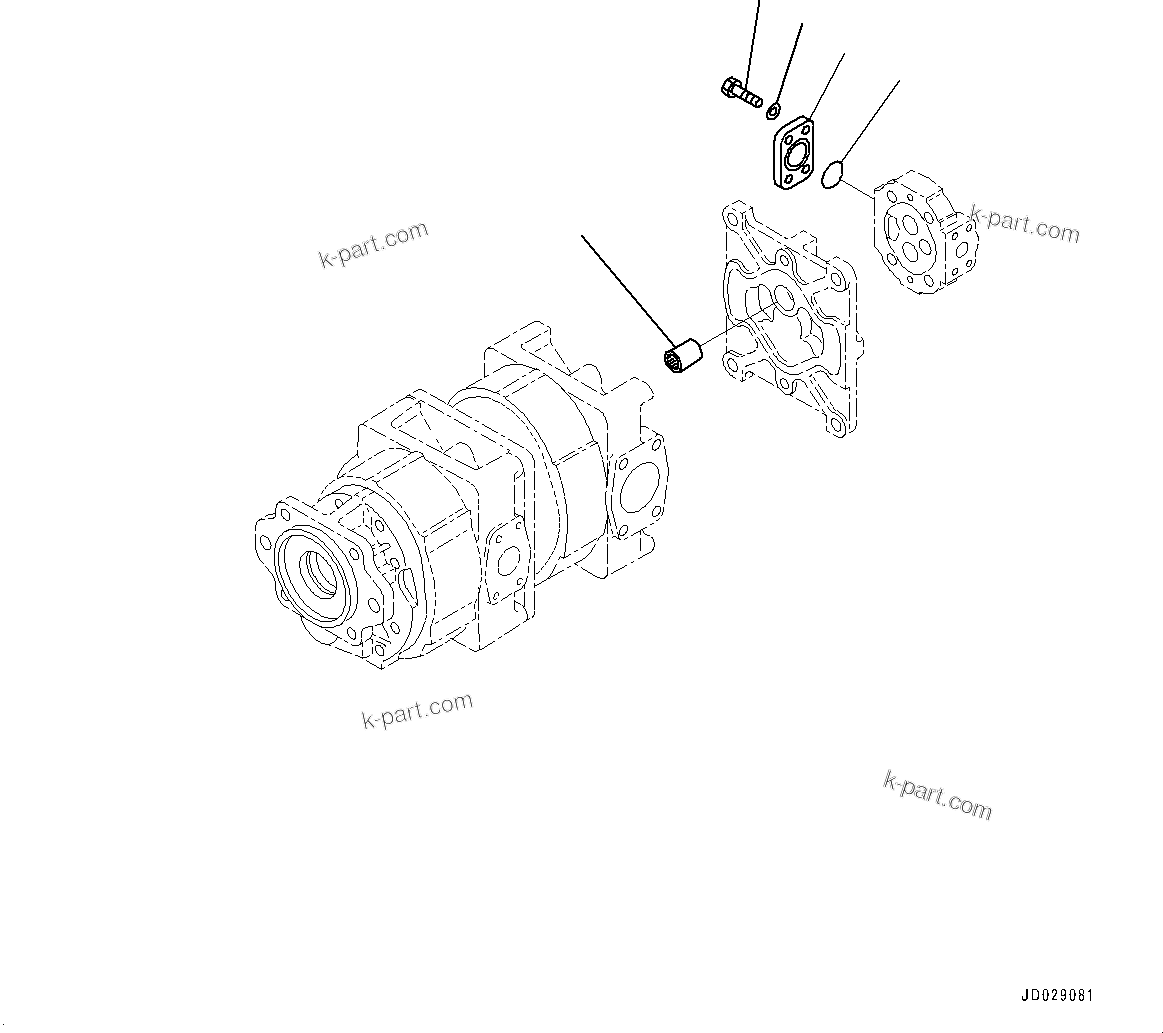 k-part.com

k-part.com

k-part.com

k-part.com

JD029081