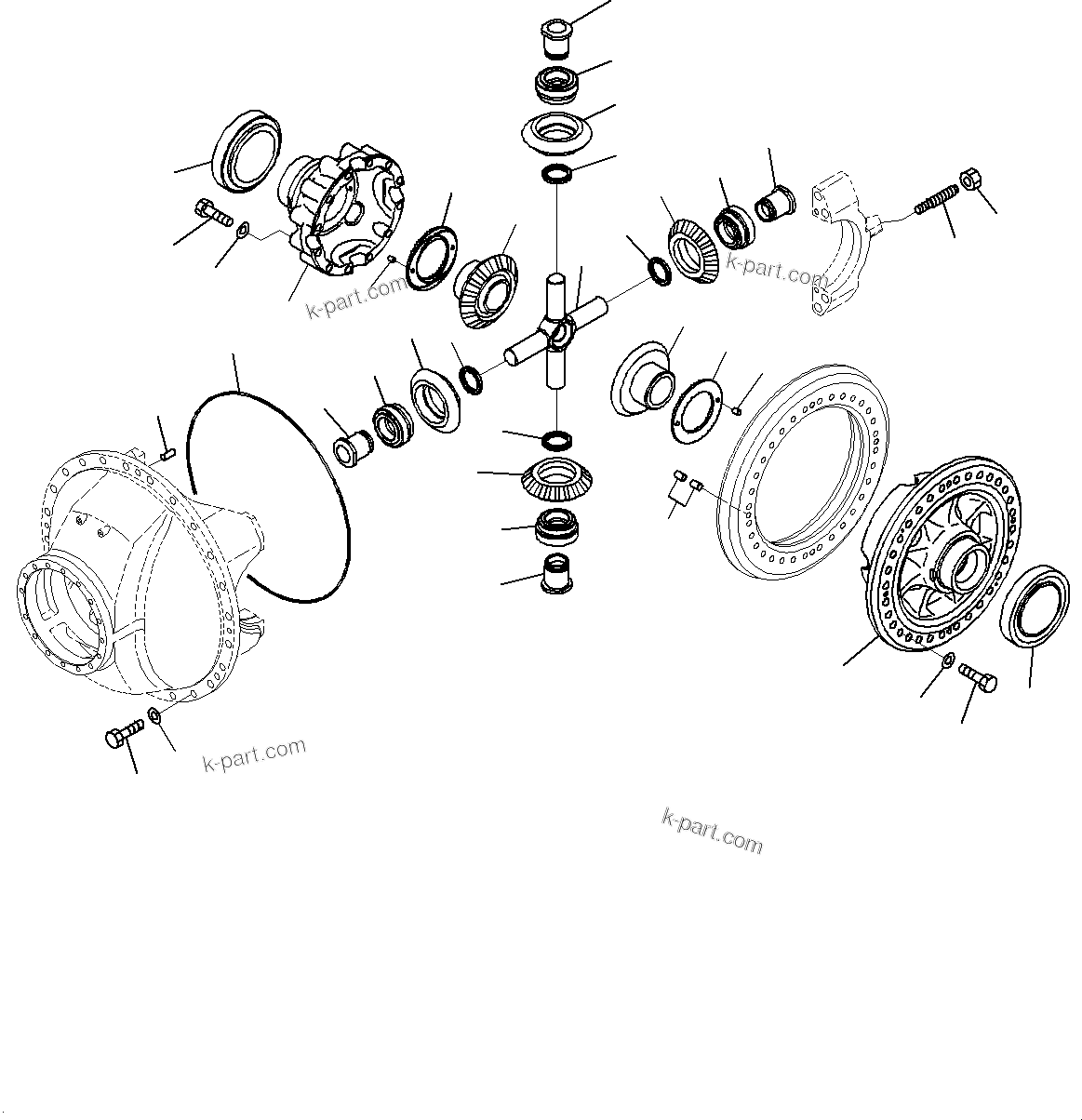 k-part.com
k-part.com
k-part.com
k-part.com