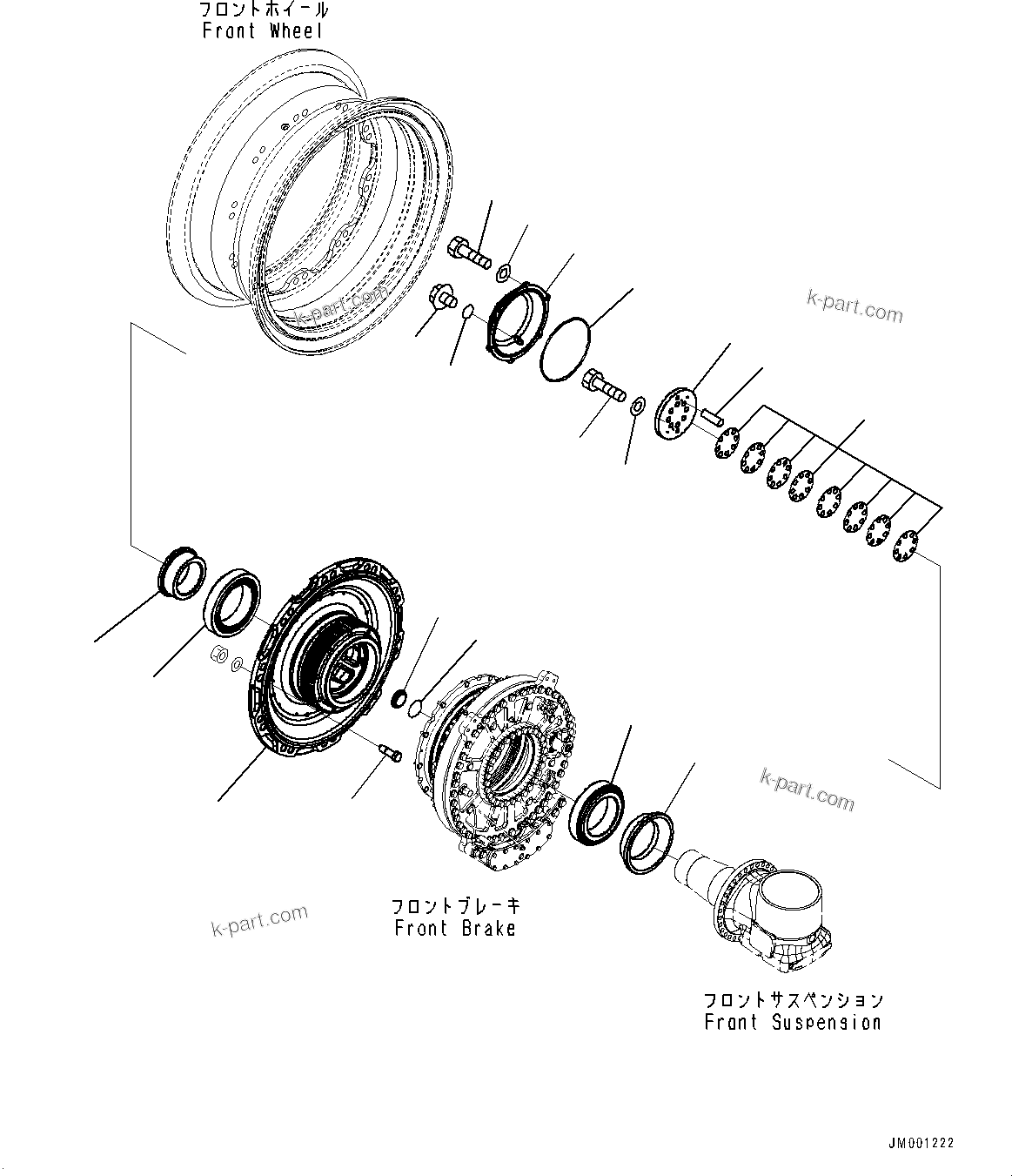 フロントホイール
Front Wheel

k-part.com

k-part.com

k-part.com

k-part.com

フロントブレーキ
Front Brake

フロントサスペンション
Front Suspension

JM001222