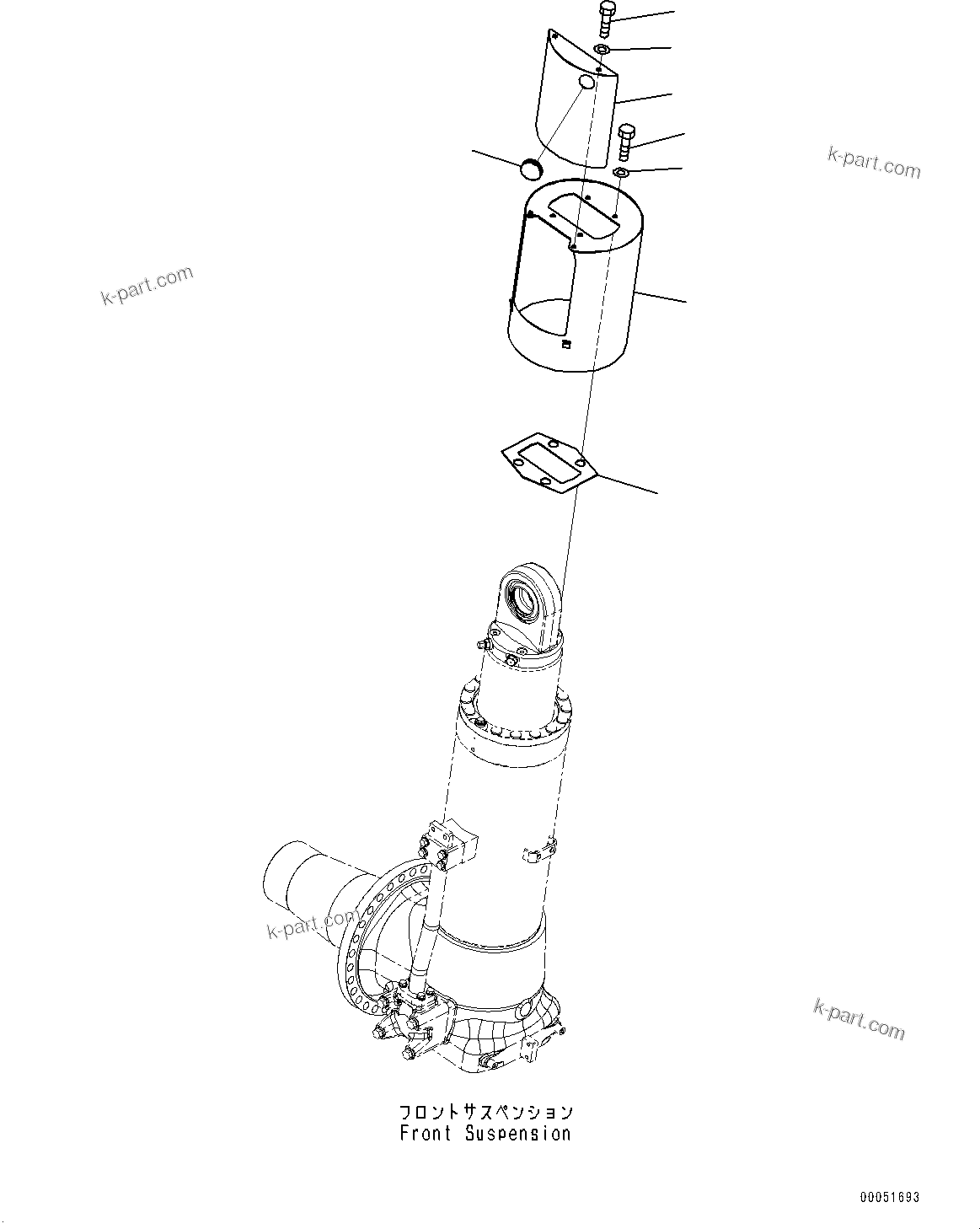 k-part.com

k-part.com

k-part.com

k-part.com

フロントサスペンション
Front Suspension

00051693