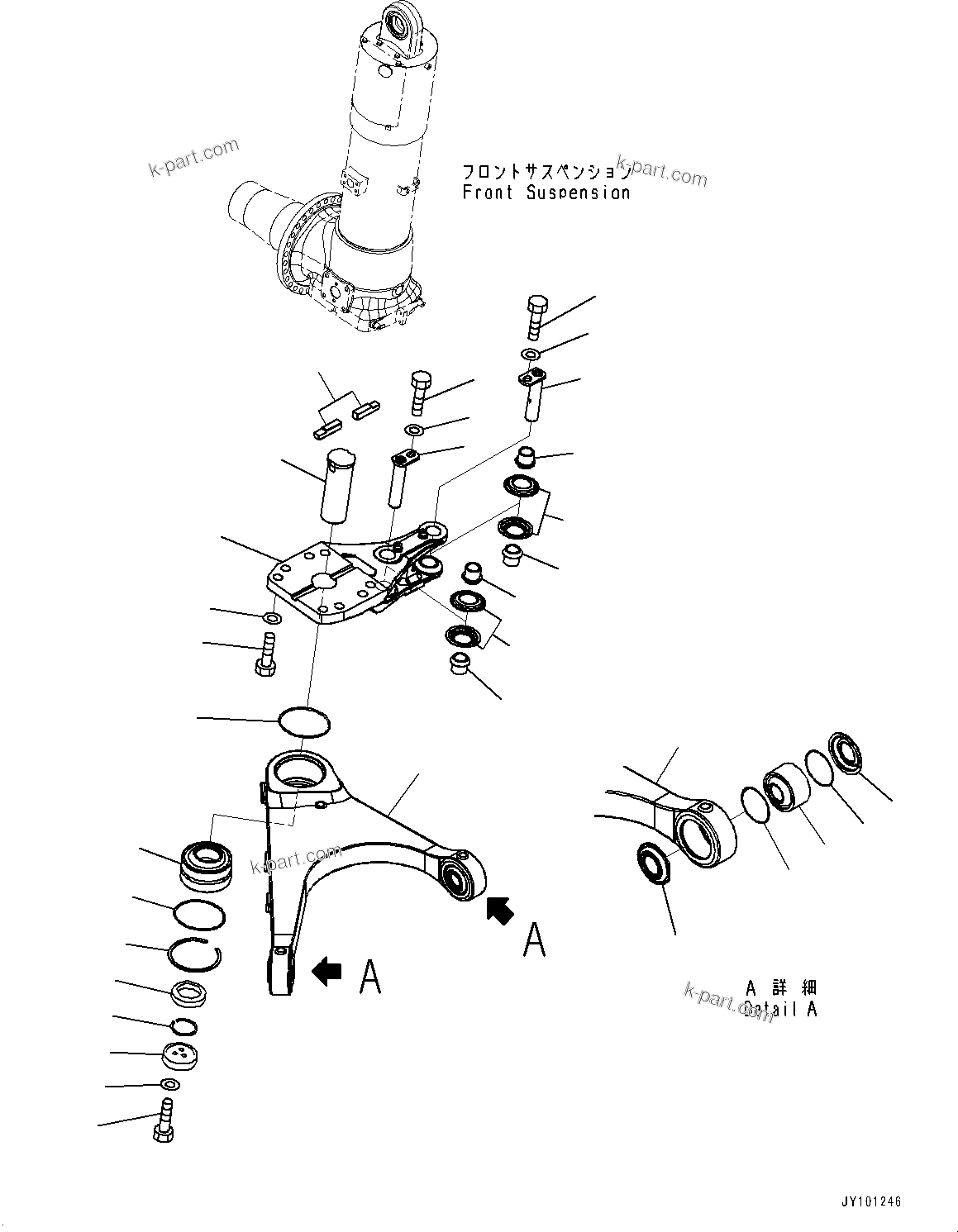 k-part.com

フロントサスペンション
Front Suspension

k-part.com

k-part.com

A

A

A 詳 細
Detail A

k-part.com

JY101246