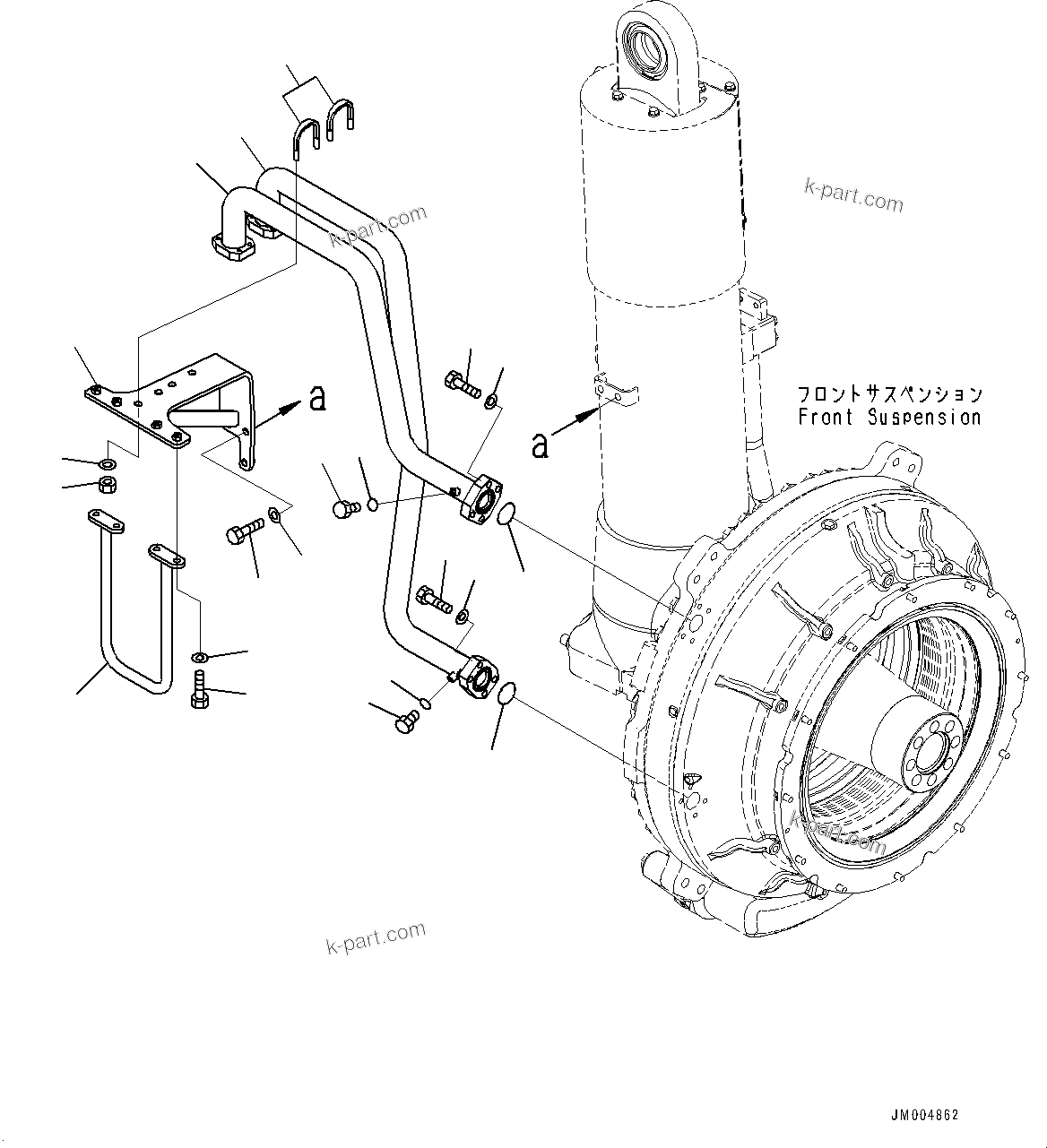 k-part.com

k-part.com

a

a

フロントサスペンション
Front Suspension

k-part.com

k-part.com

JM004862