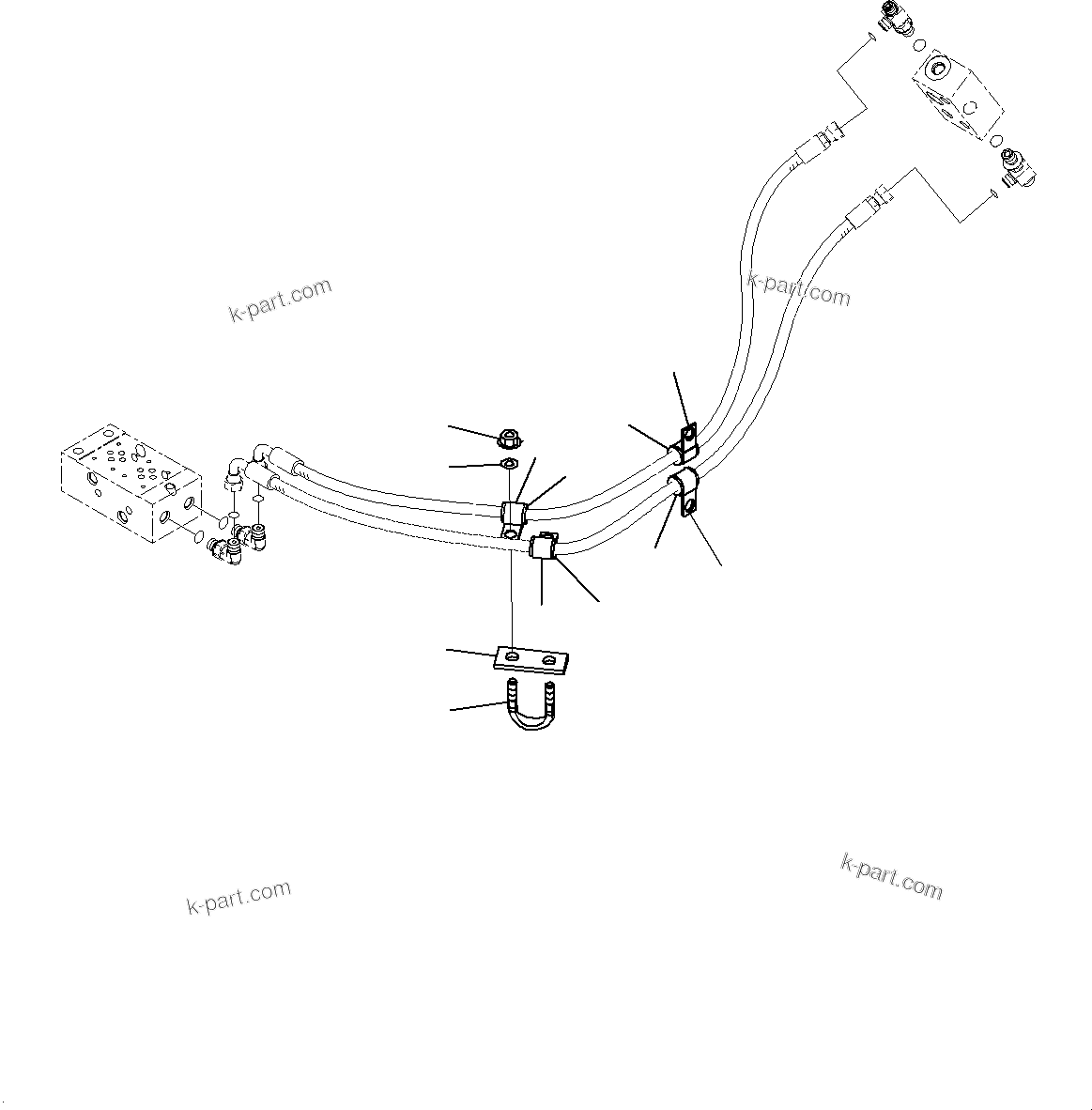 k-part.com

k-part.com

k-part.com

k-part.com