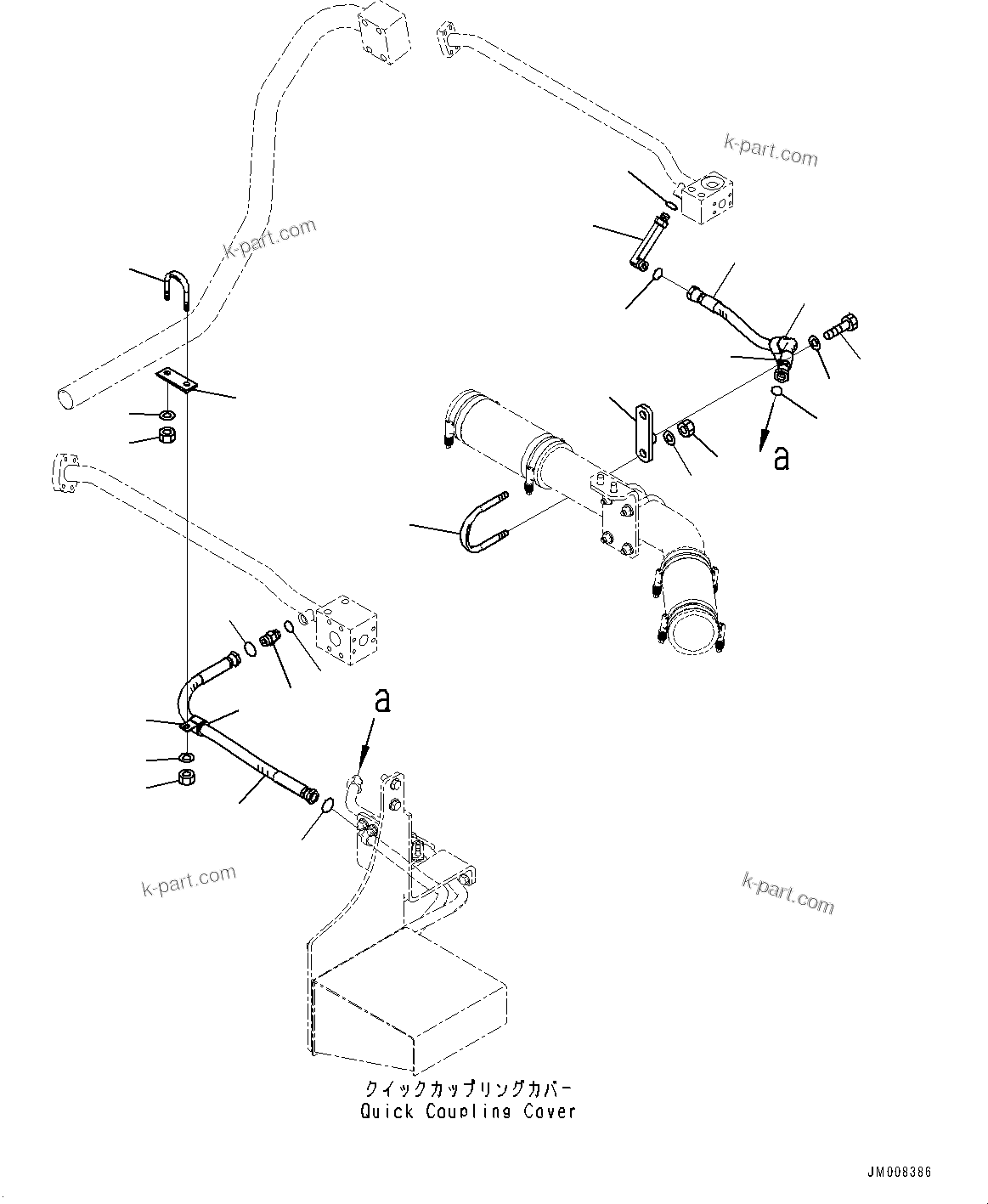 k-part.com

k-part.com

a

a

k-part.com

k-part.com

クイックカップリングカバー
Quick Coupling Cover

JM008386