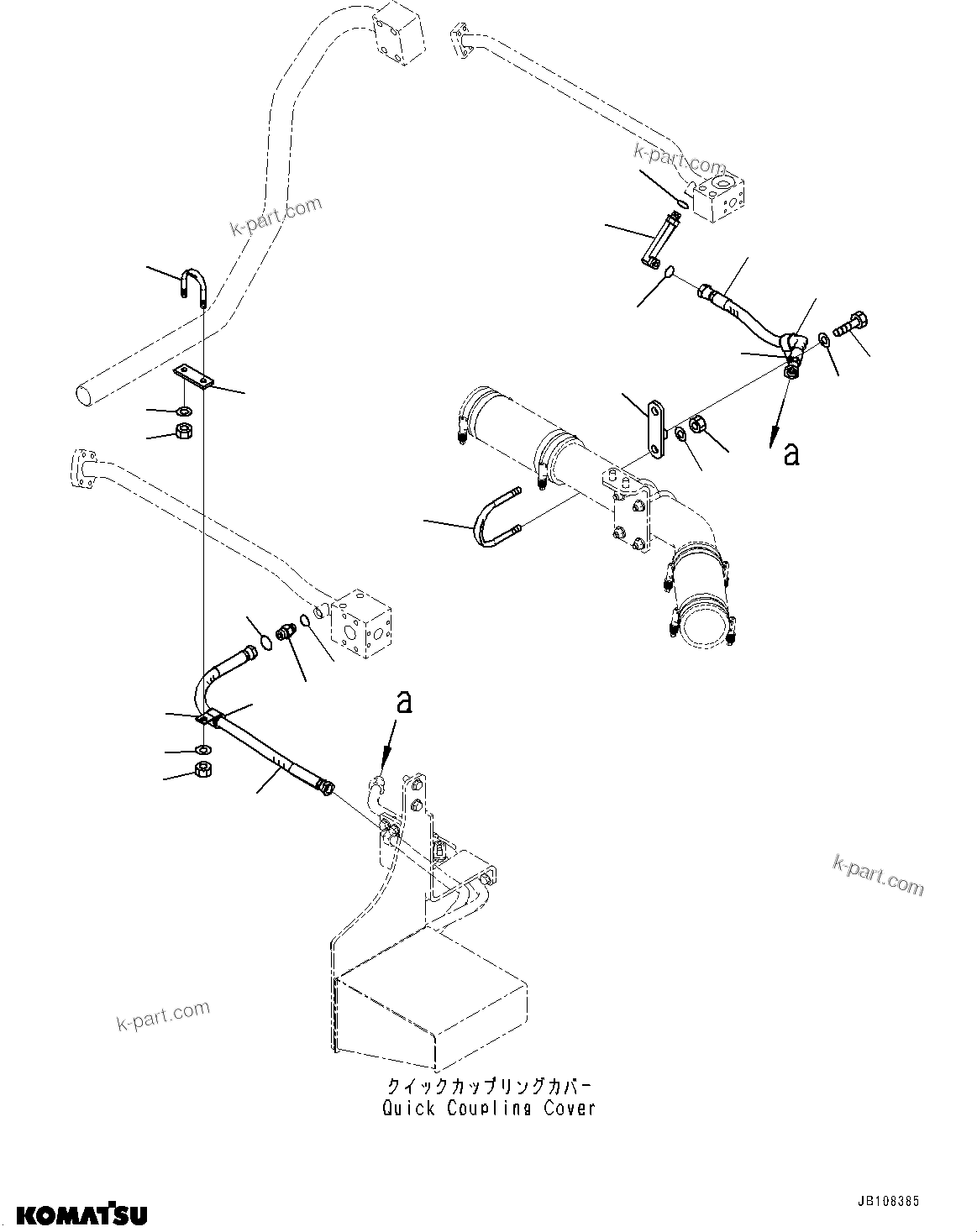 k-part.com
k-part.com
a
a
k-part.com
k-part.com
クイックカップリングカバー
Quick Coupling Cover
KOMATSU
JB108385