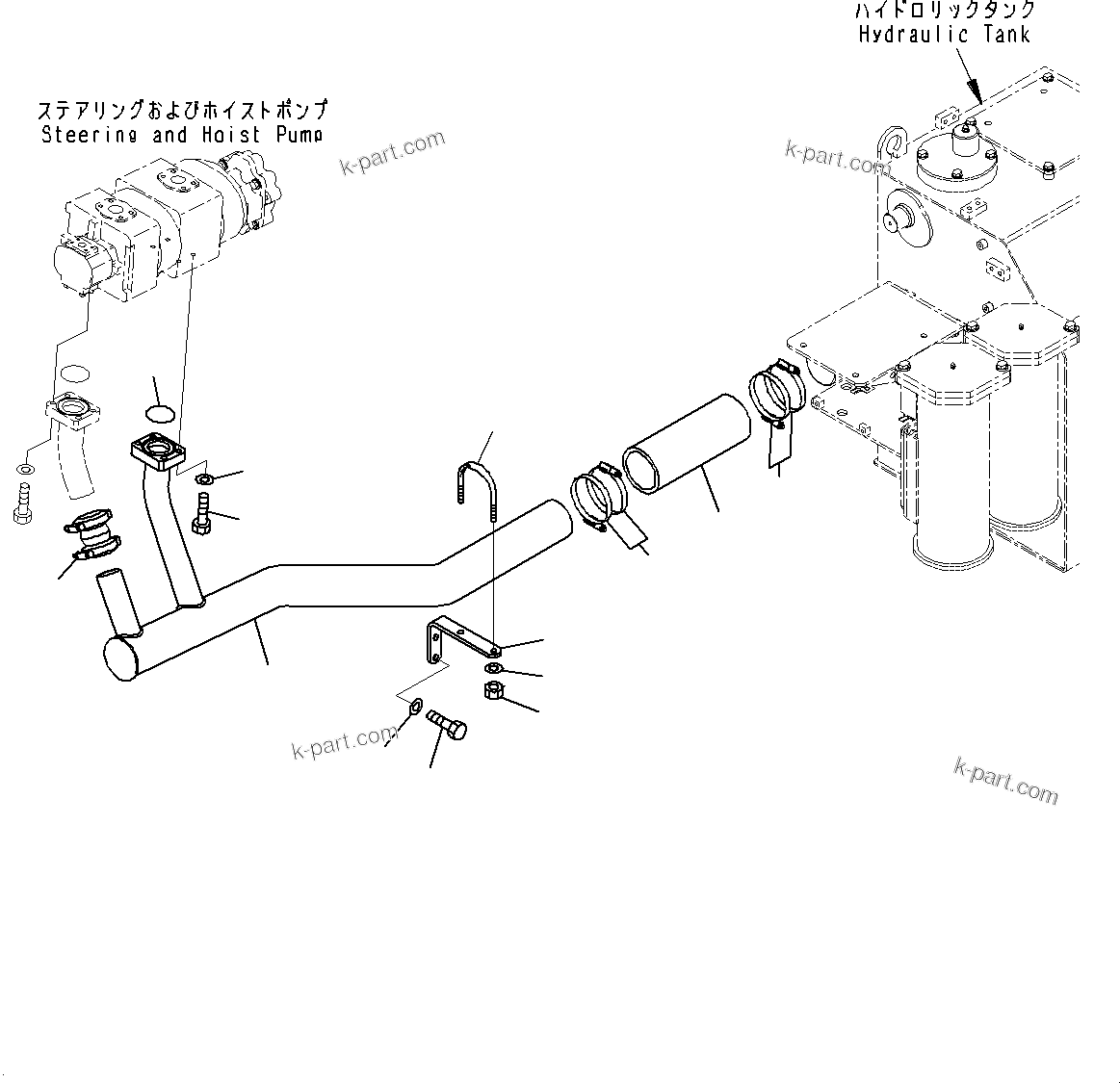 ハイドロリックタンク
Hydraulic Tank

ステアリングおよびホイストポンプ
Steering and Hoist Pump

k-part.com

k-part.com

k-part.com

k-part.com