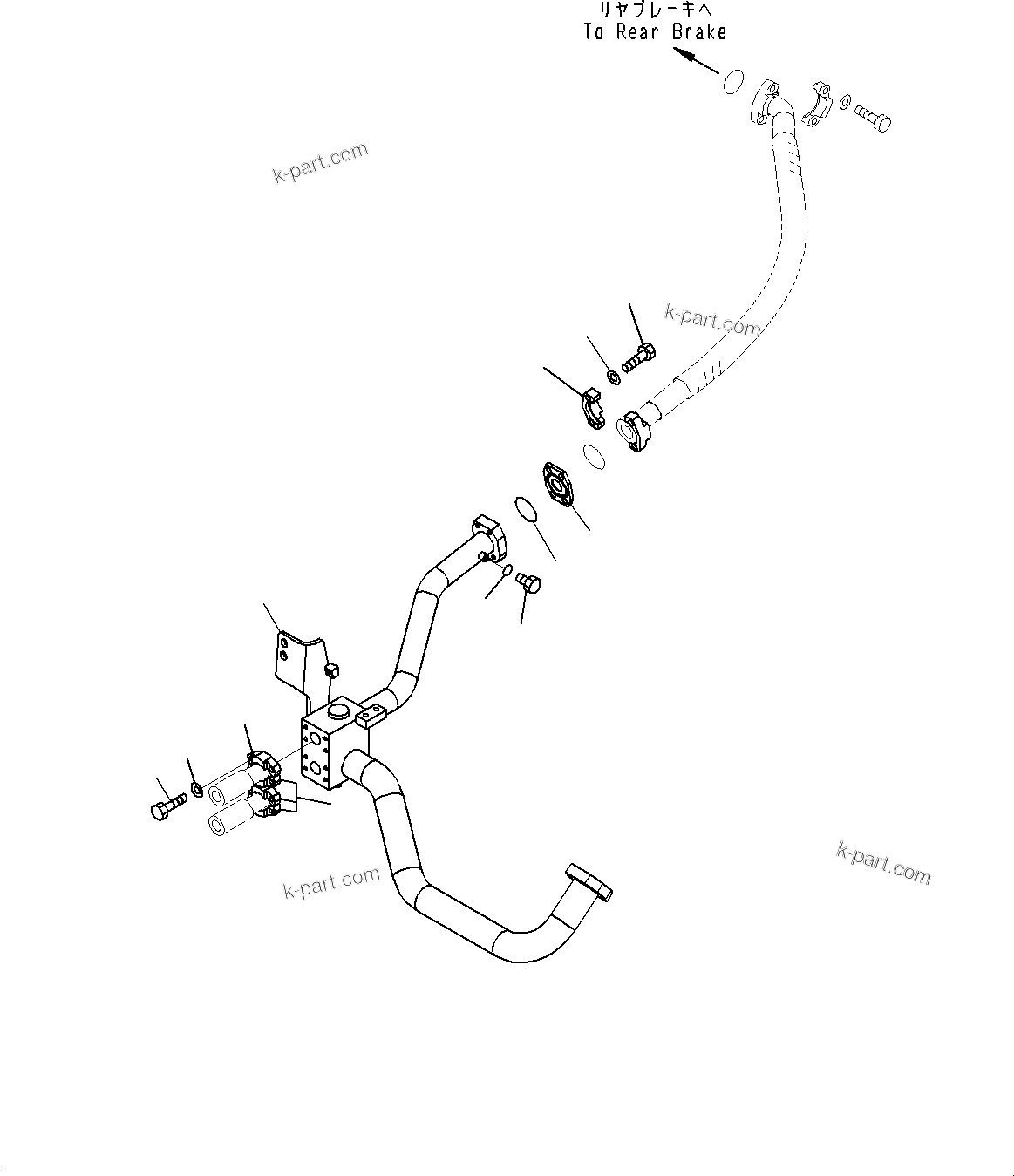 リヤブレーキへ
To Rear Brake

k-part.com

k-part.com

k-part.com

k-part.com