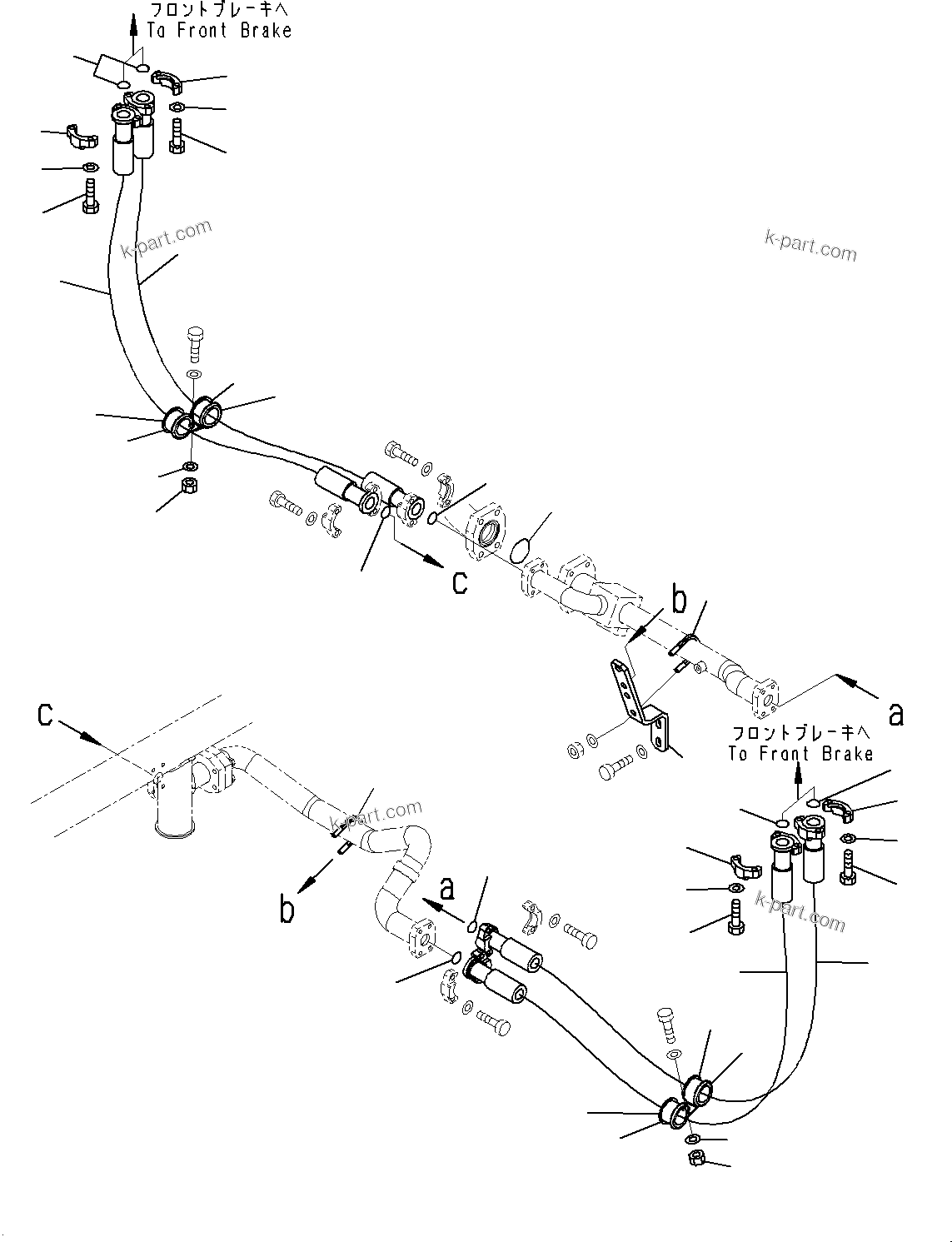 フロントブレーキへ
To Front Brake

k-part.com

k-part.com

c

b

a

c

フロントブレーキへ
To Front Brake

k-part.com

b

a

k-part.com