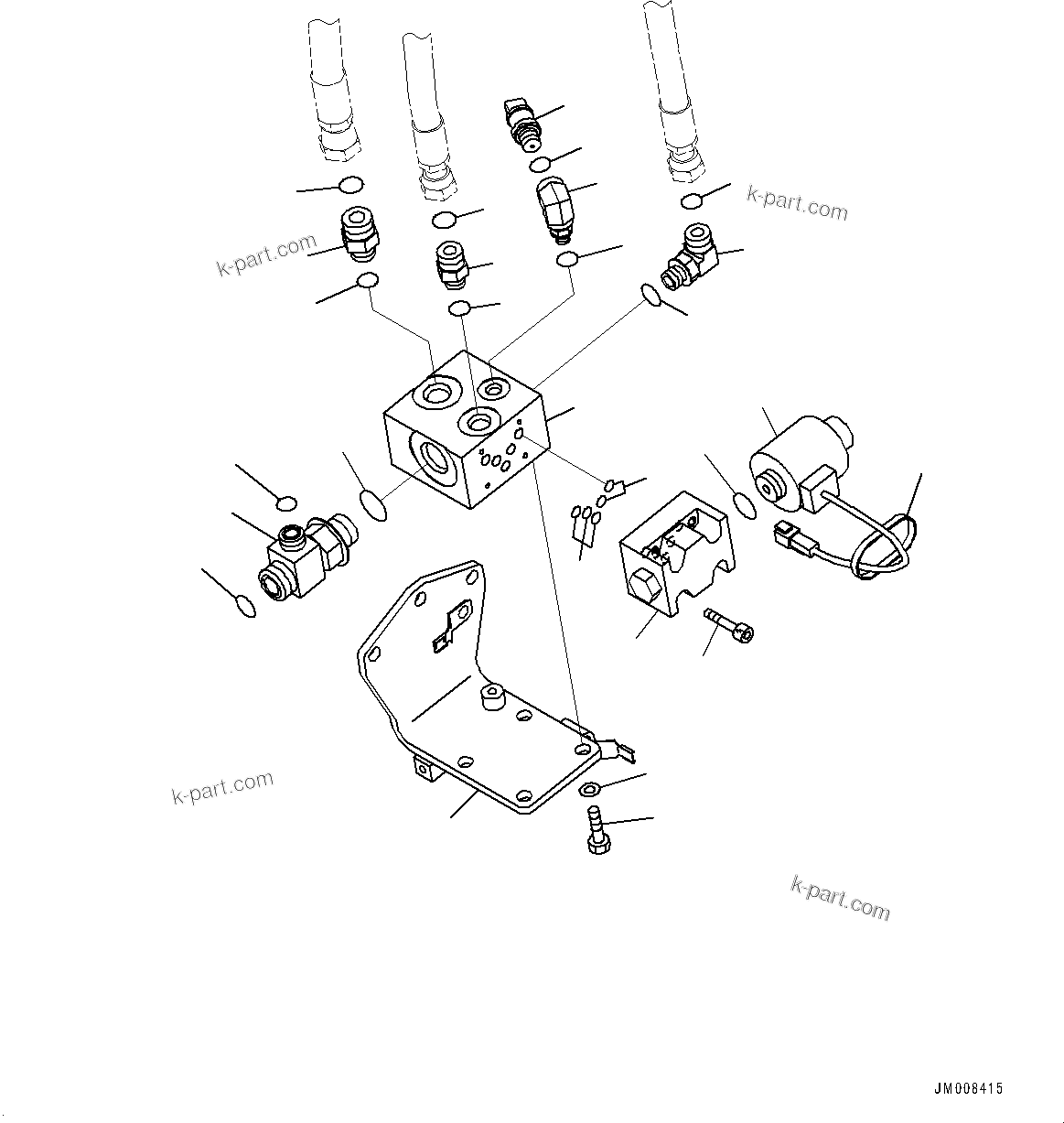 k-part.com

k-part.com

k-part.com

k-part.com

JM008415