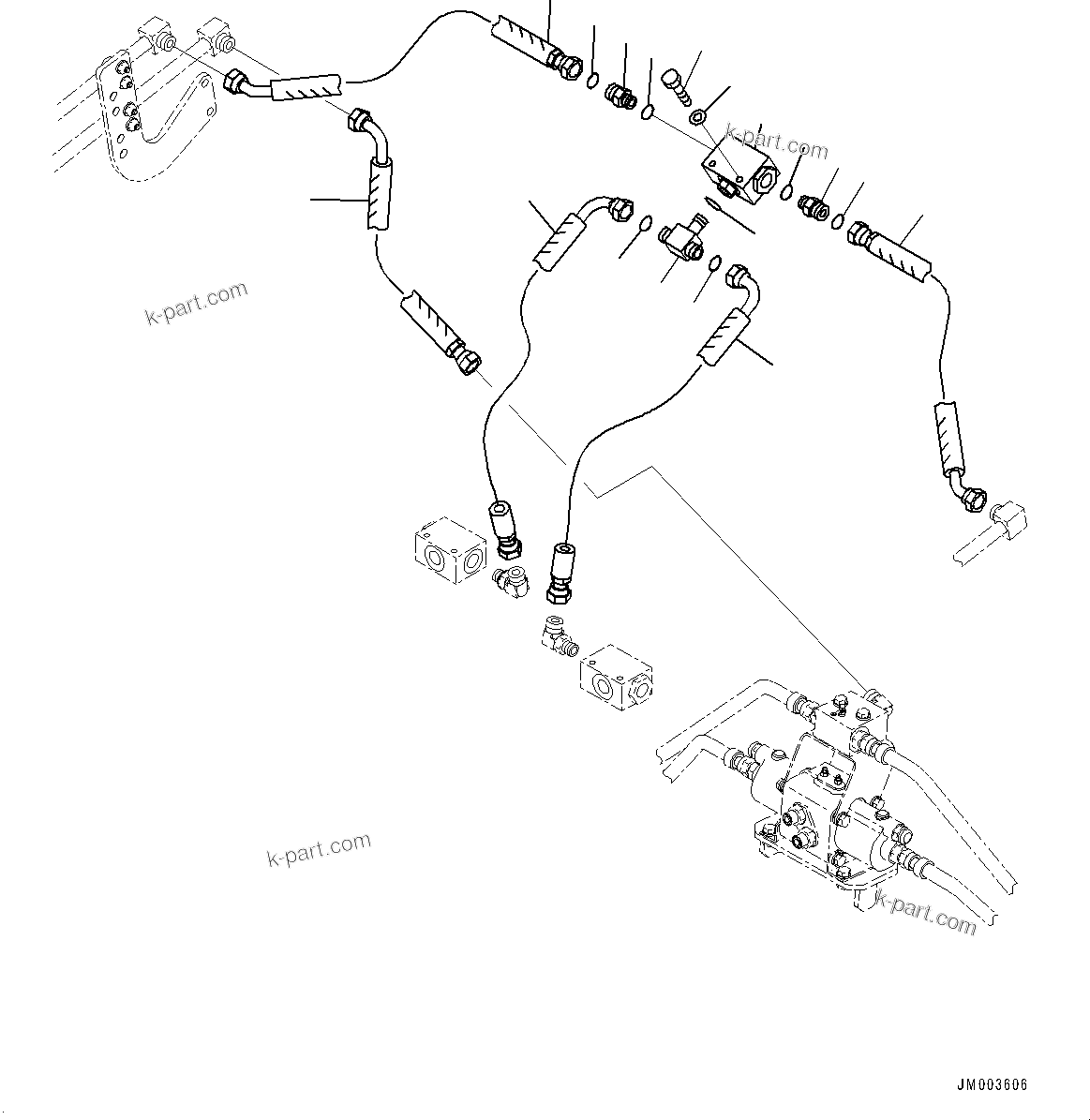 k-part.com

k-part.com

k-part.com

k-part.com

JM003606