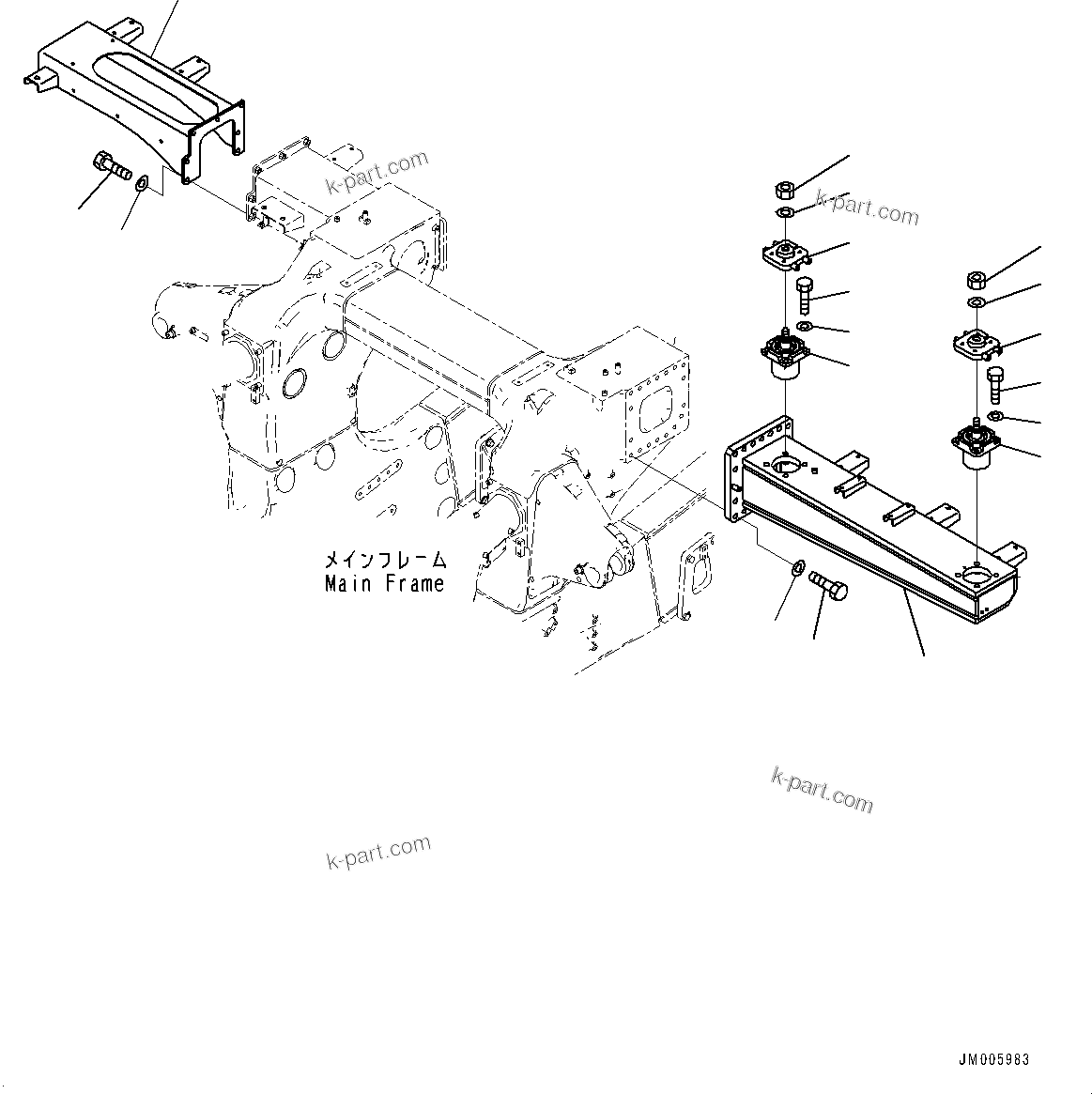 k-part.com

k-part.com

メインフレーム
Main Frame

k-part.com

k-part.com

JM005983