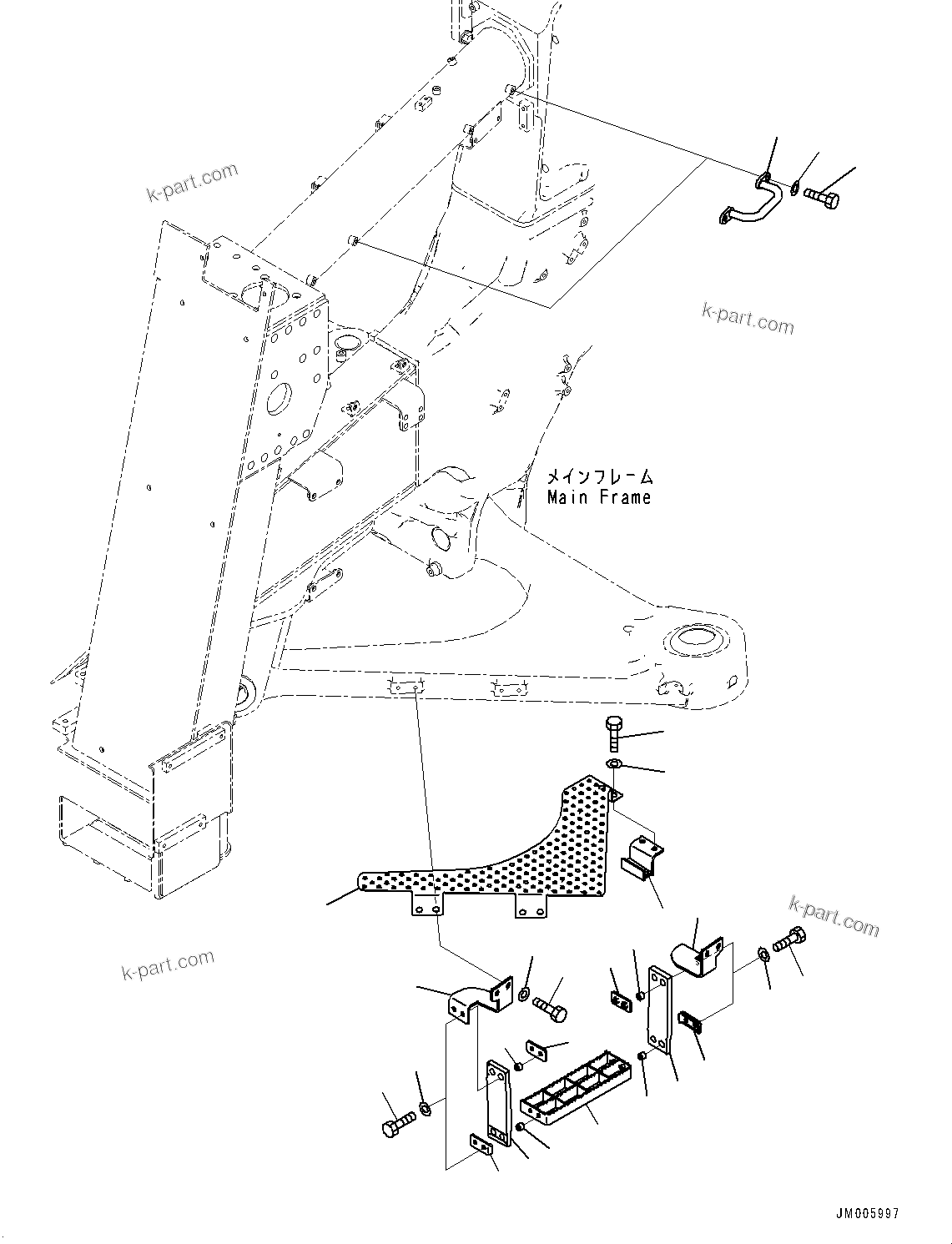 k-part.com

k-part.com

メインフレーム
Main Frame

k-part.com

k-part.com

JM005997