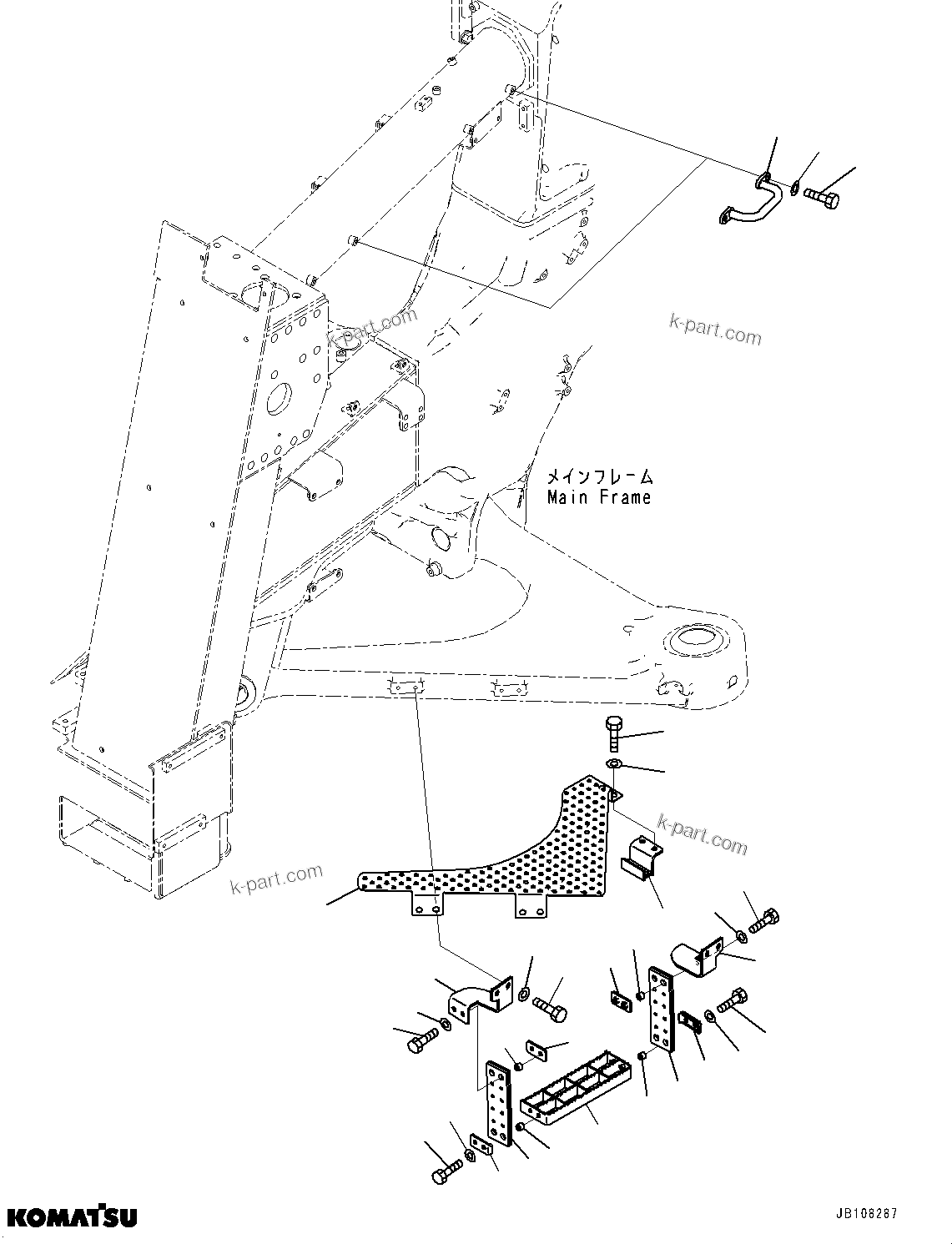 k-part.com

k-part.com

メインフレーム
Main Frame

k-part.com

k-part.com

KOMATSU

JB108287