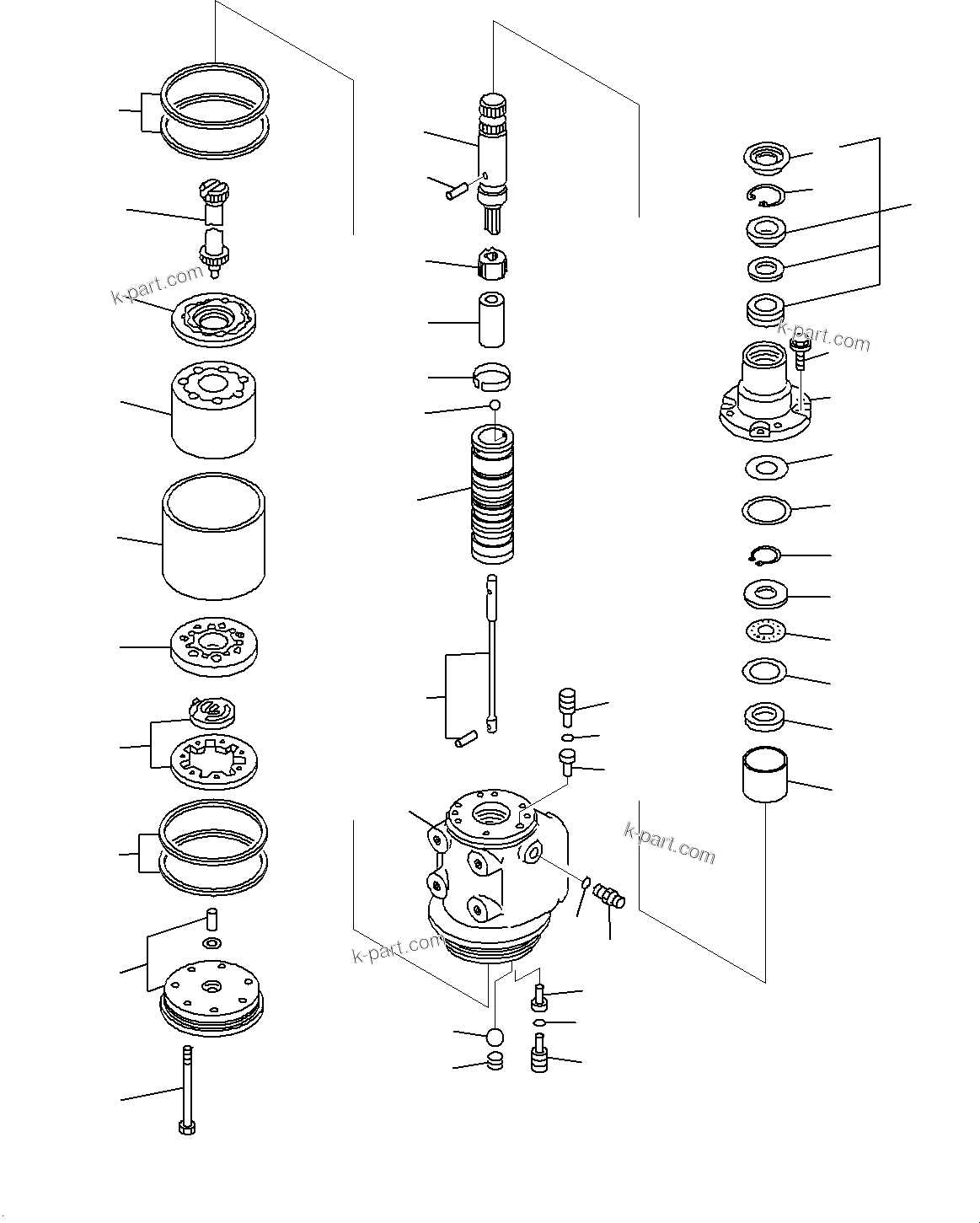 k-part.com

k-part.com

k-part.com

k-part.com