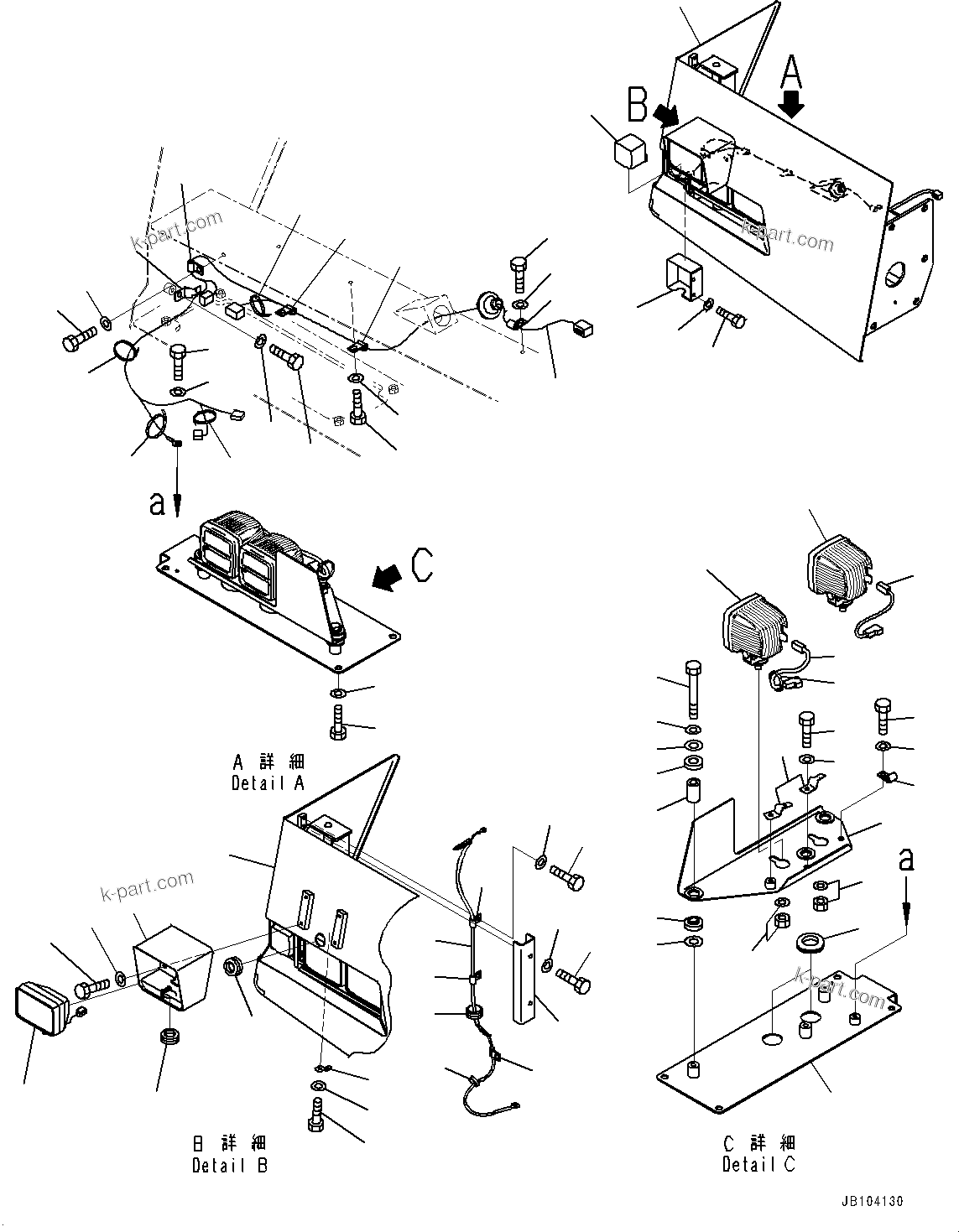 A

B

k-part.com

k-part.com

a

C

A 詳 細
Detail A

k-part.com

a

k-part.com

B 詳 細
Detail B

C 詳 細
Detail C

JB104130