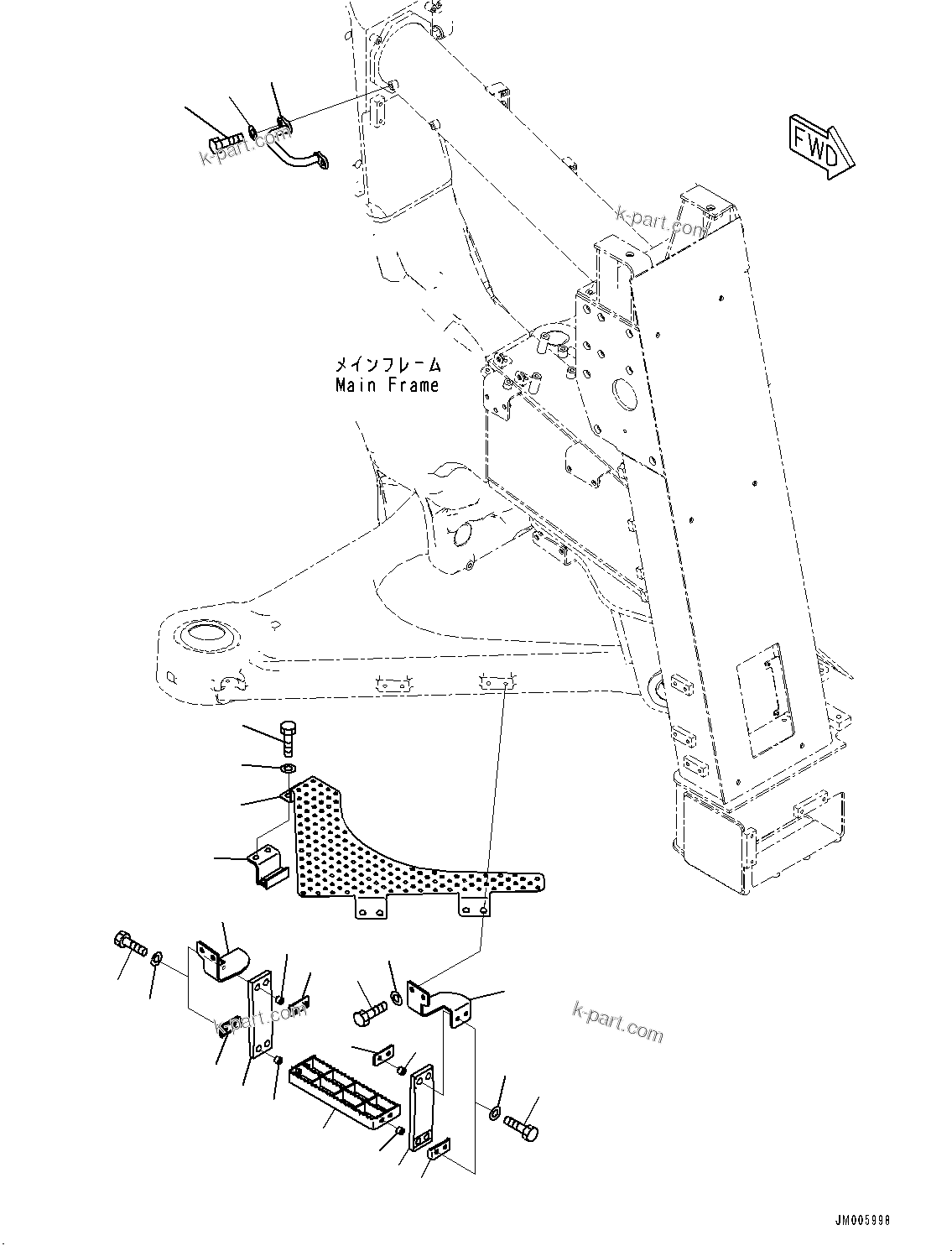 k-part.com

FWD

k-part.com

メインフレーム
Main Frame

k-part.com

k-part.com

JM005998