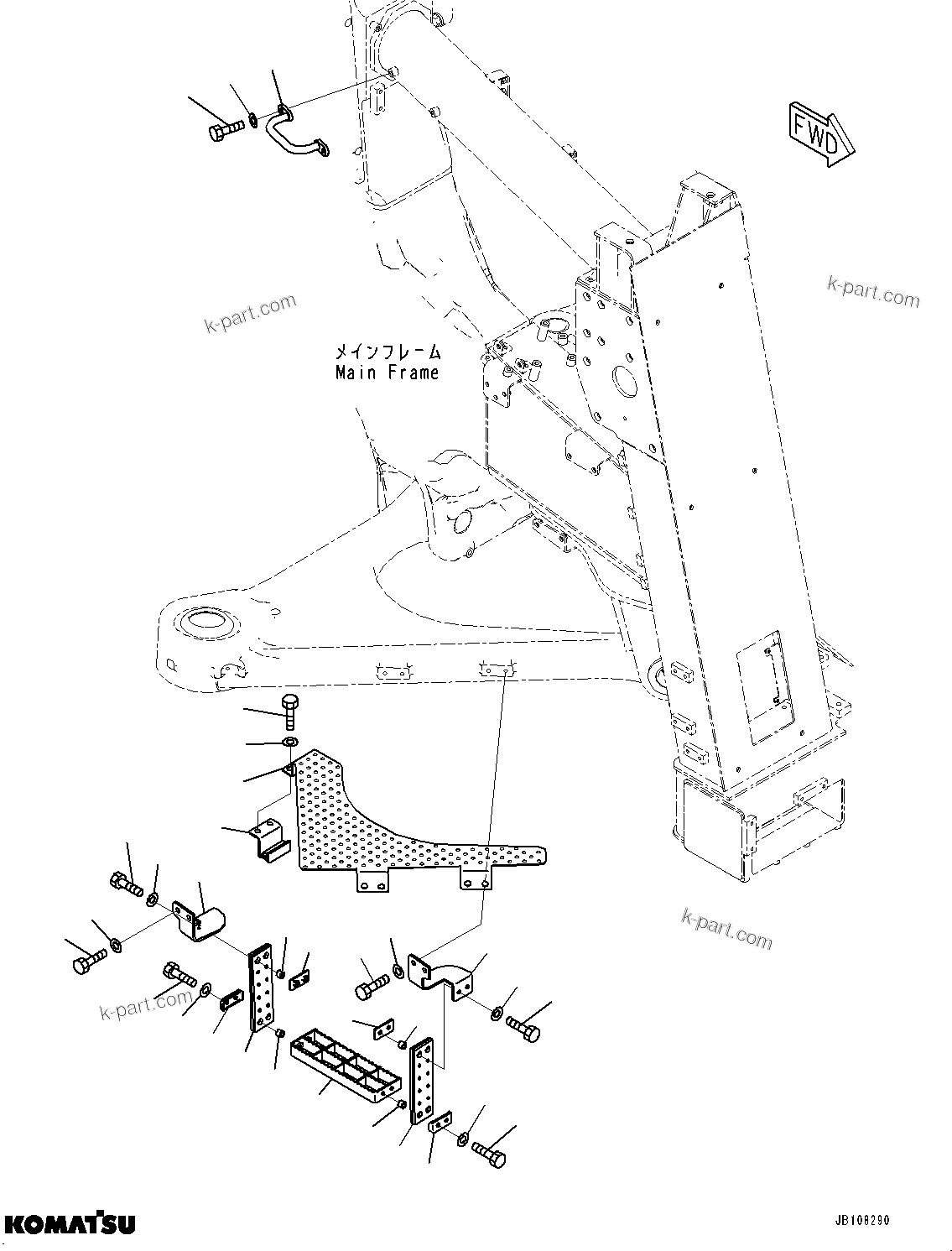 FWD

k-part.com

k-part.com

メインフレーム
Main Frame

k-part.com

k-part.com

KOMATSU

JB108290