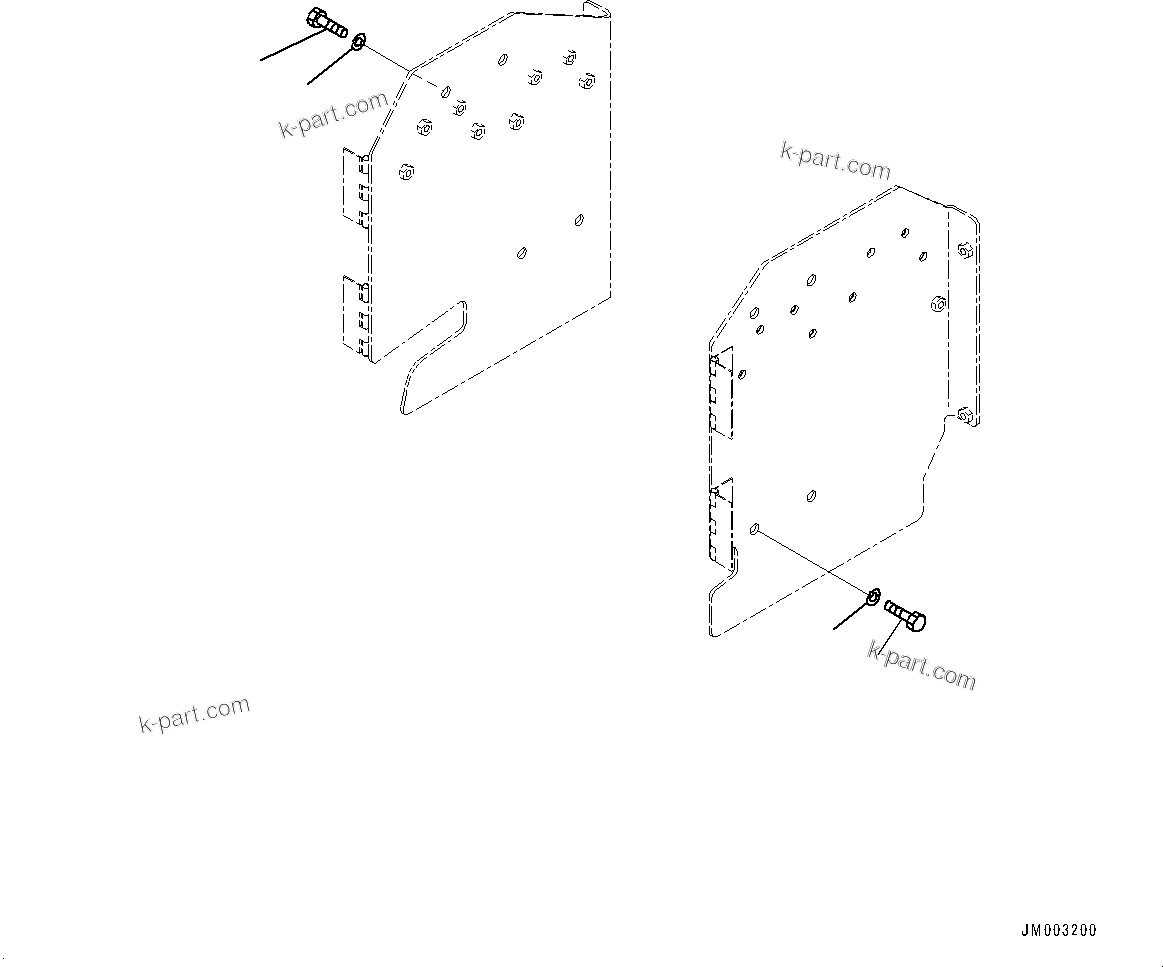 k-part.com

k-part.com

k-part.com

k-part.com

JM003200