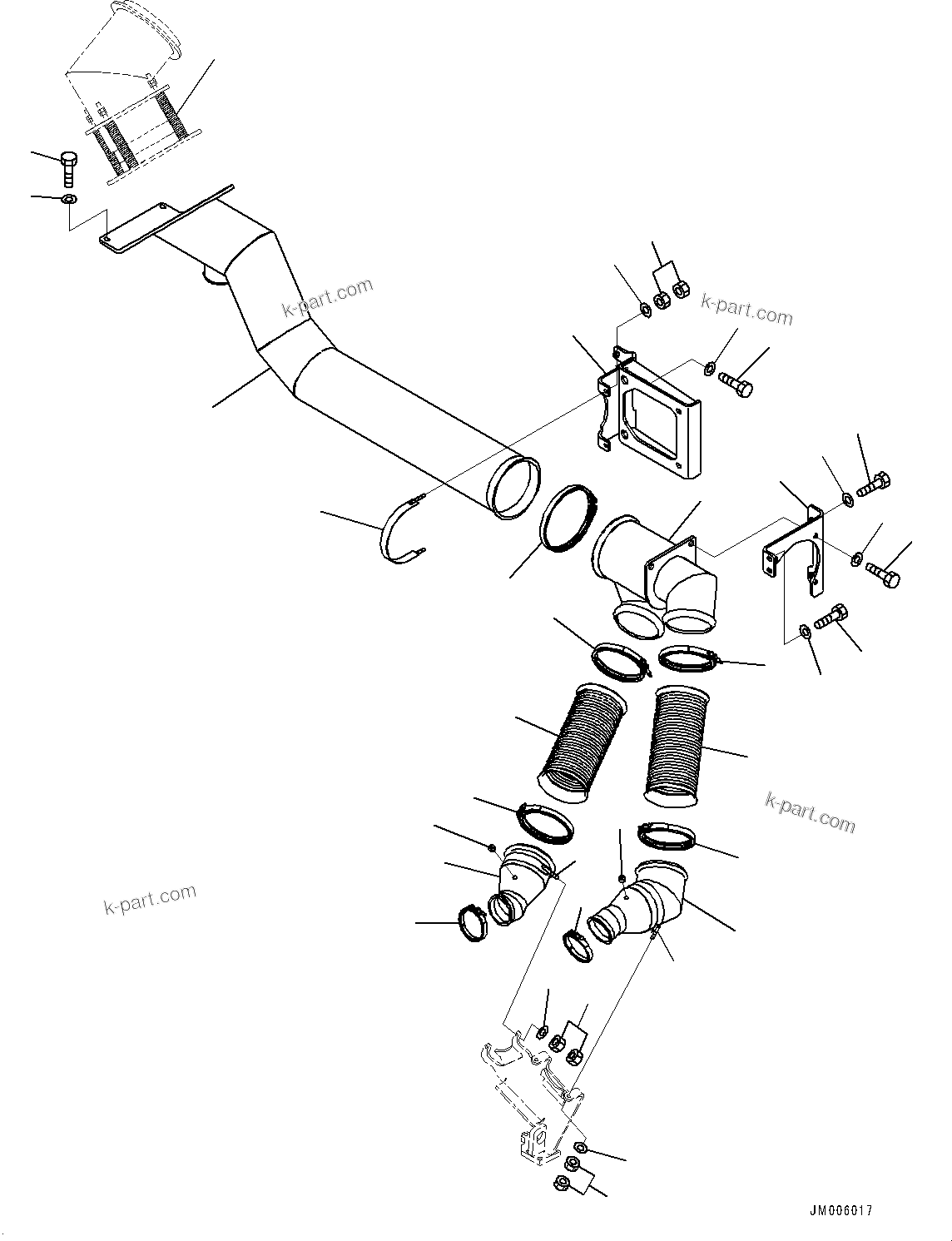 k-part.com

k-part.com

k-part.com

k-part.com

JM006017