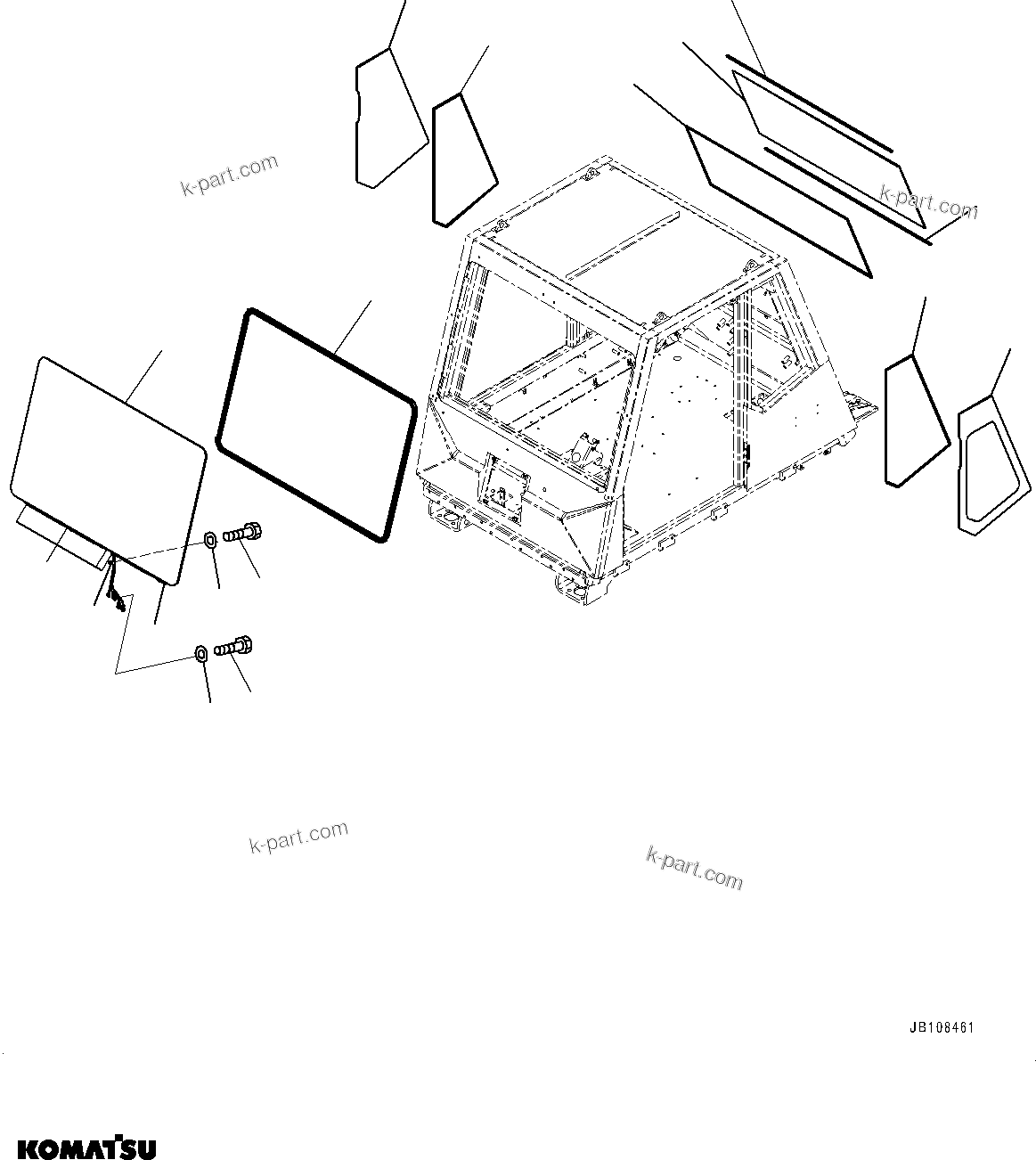 k-part.com

k-part.com

k-part.com

k-part.com

JB108461

KOMATSU