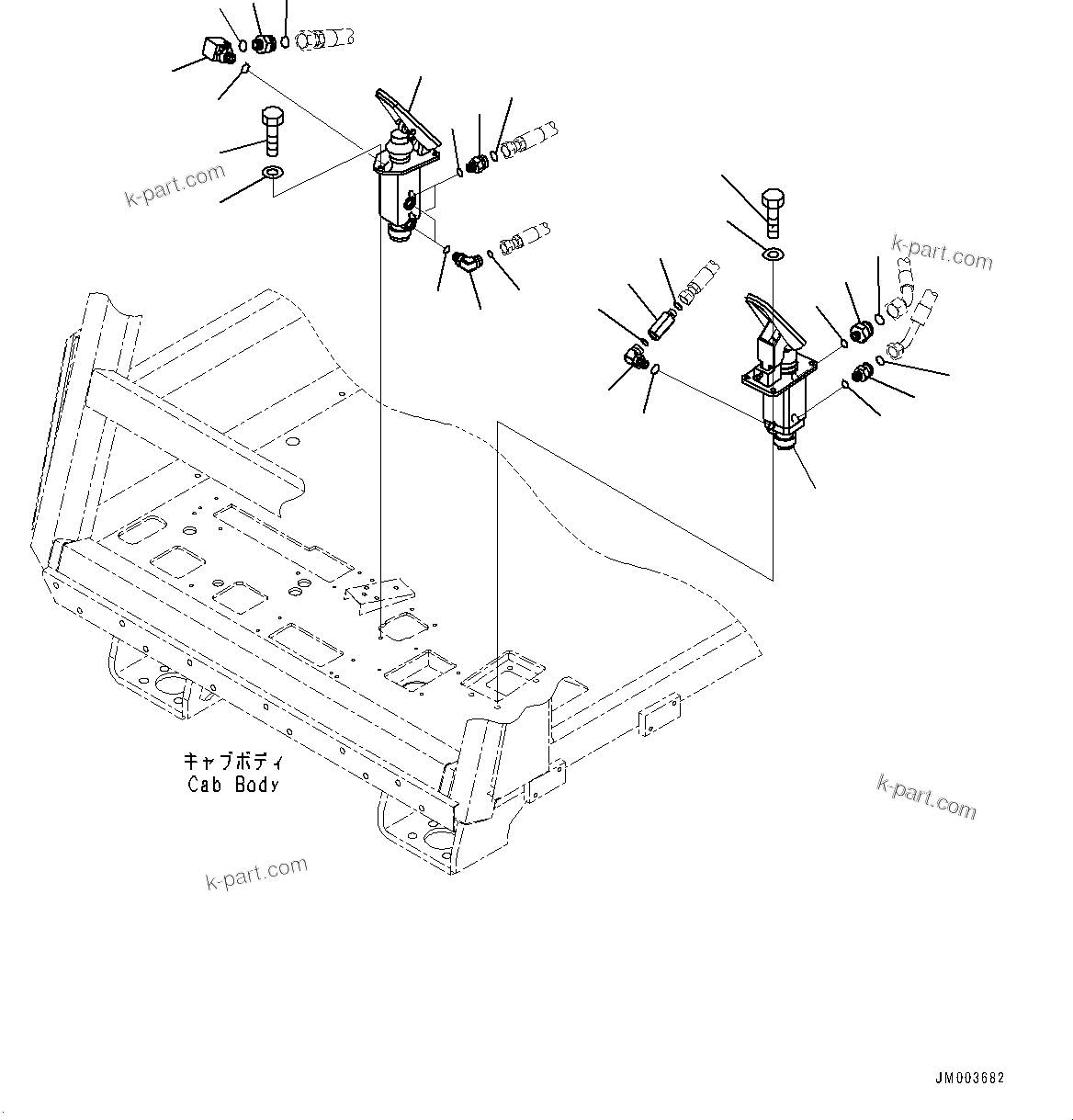 k-part.com

k-part.com

キャブボディ
Cab Body

k-part.com

k-part.com

JM003682