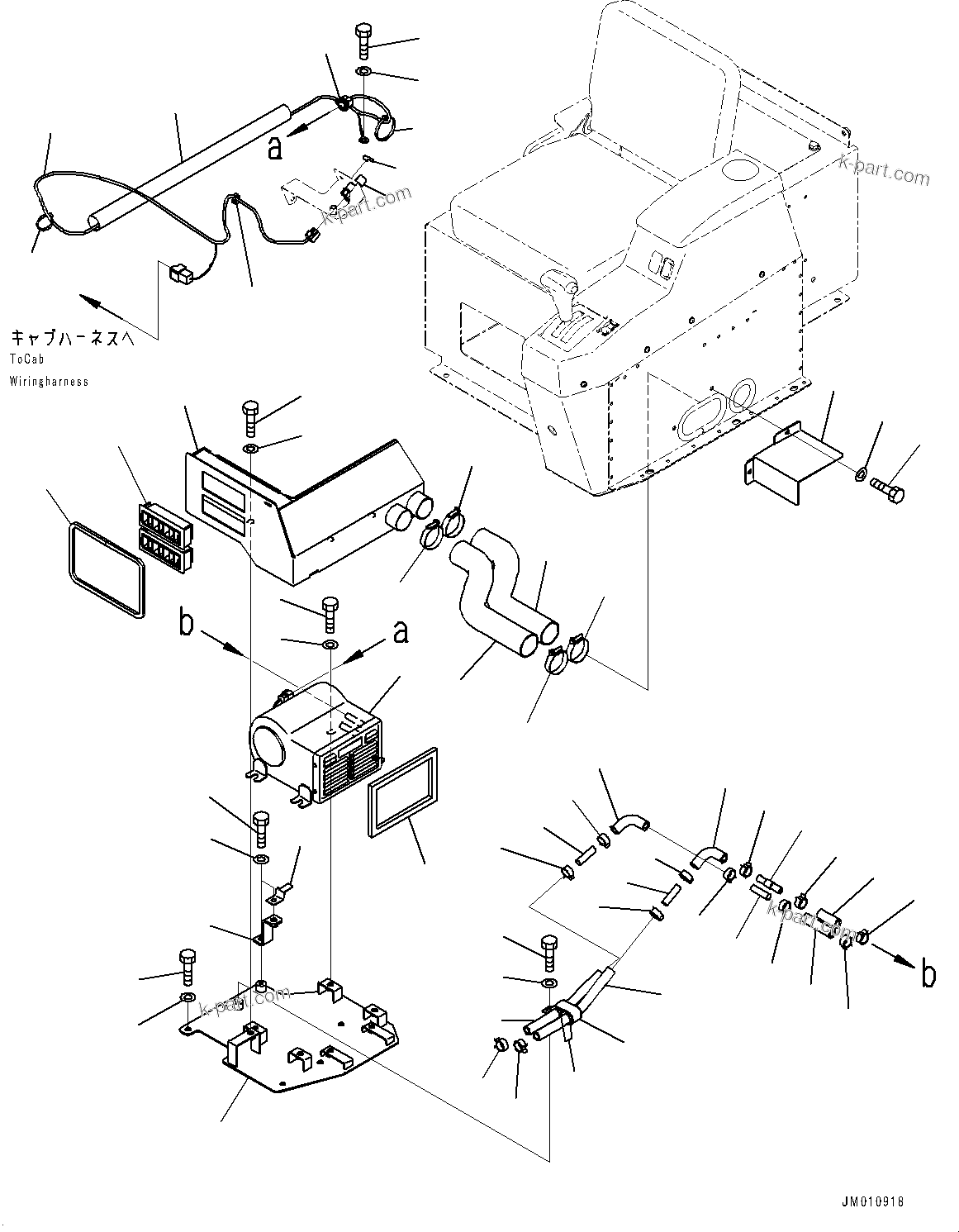 a

k-part.com

k-part.com

キャブハーネスへ
ToCab
Wiringharness

b

a

k-part.com

b

k-part.com

JM010918