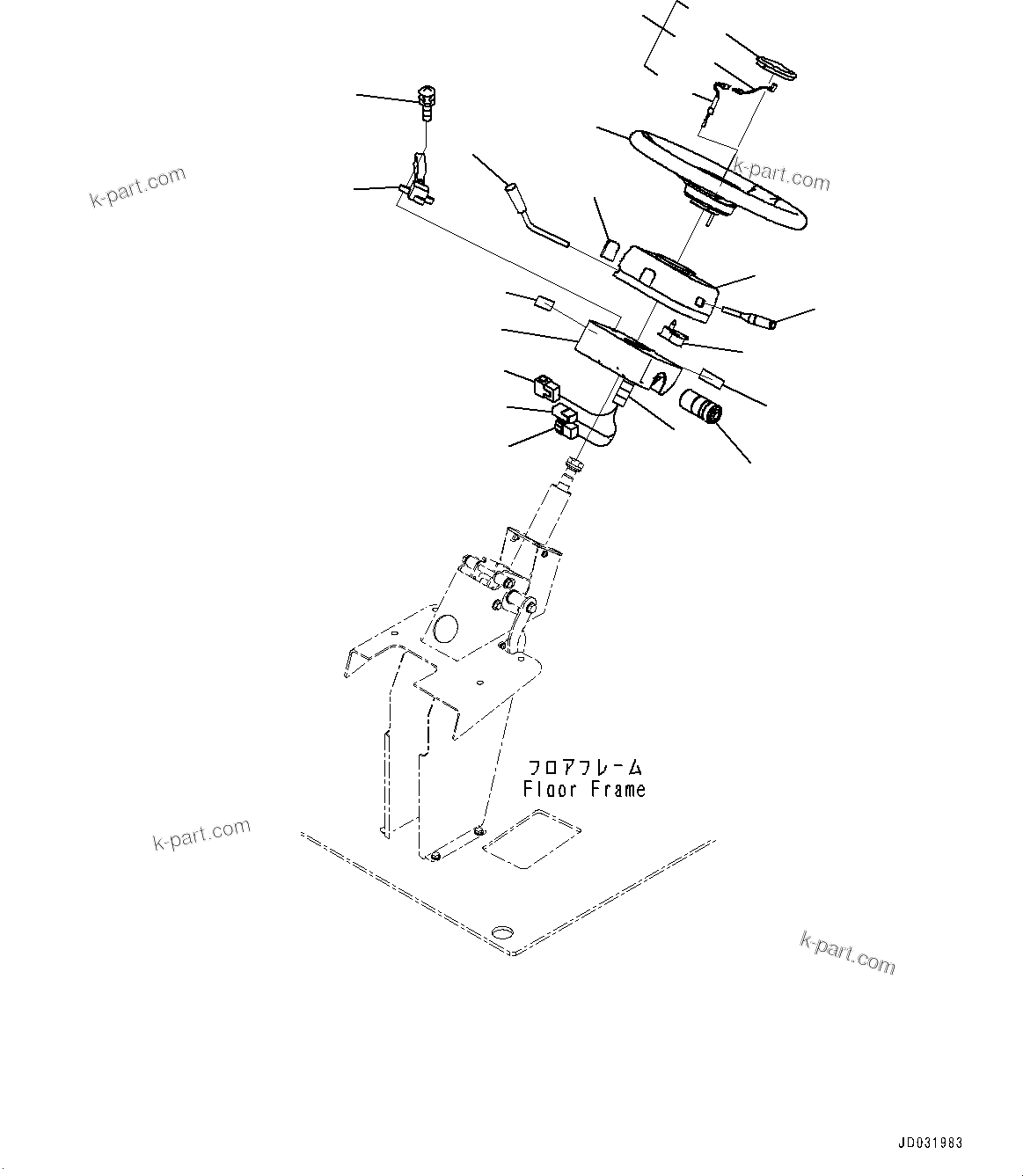 k-part.com

k-part.com

フロアフレーム
Floor Frame

k-part.com

k-part.com

JD031983