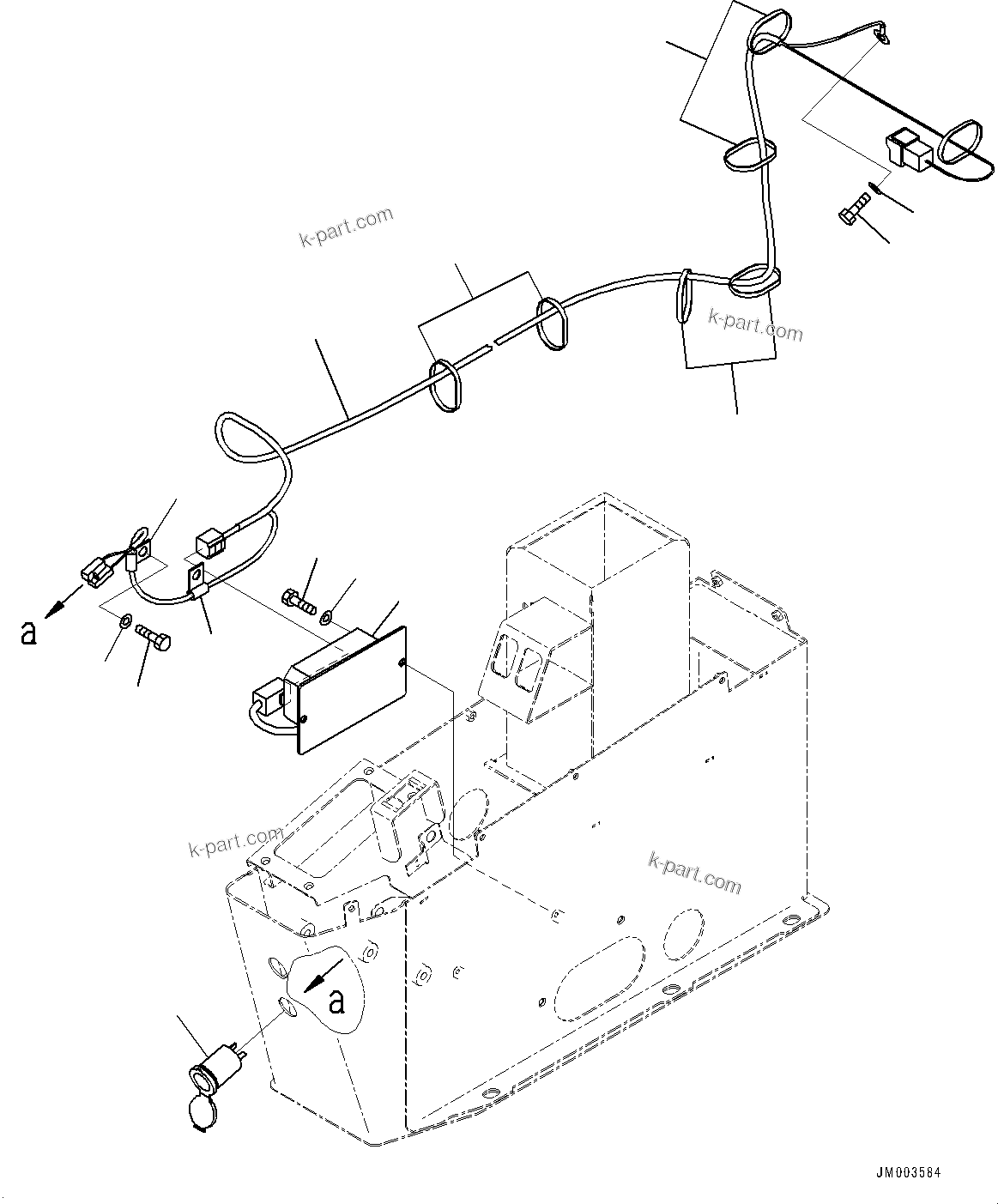 k-part.com

k-part.com

a

k-part.com

k-part.com

a

JM003584