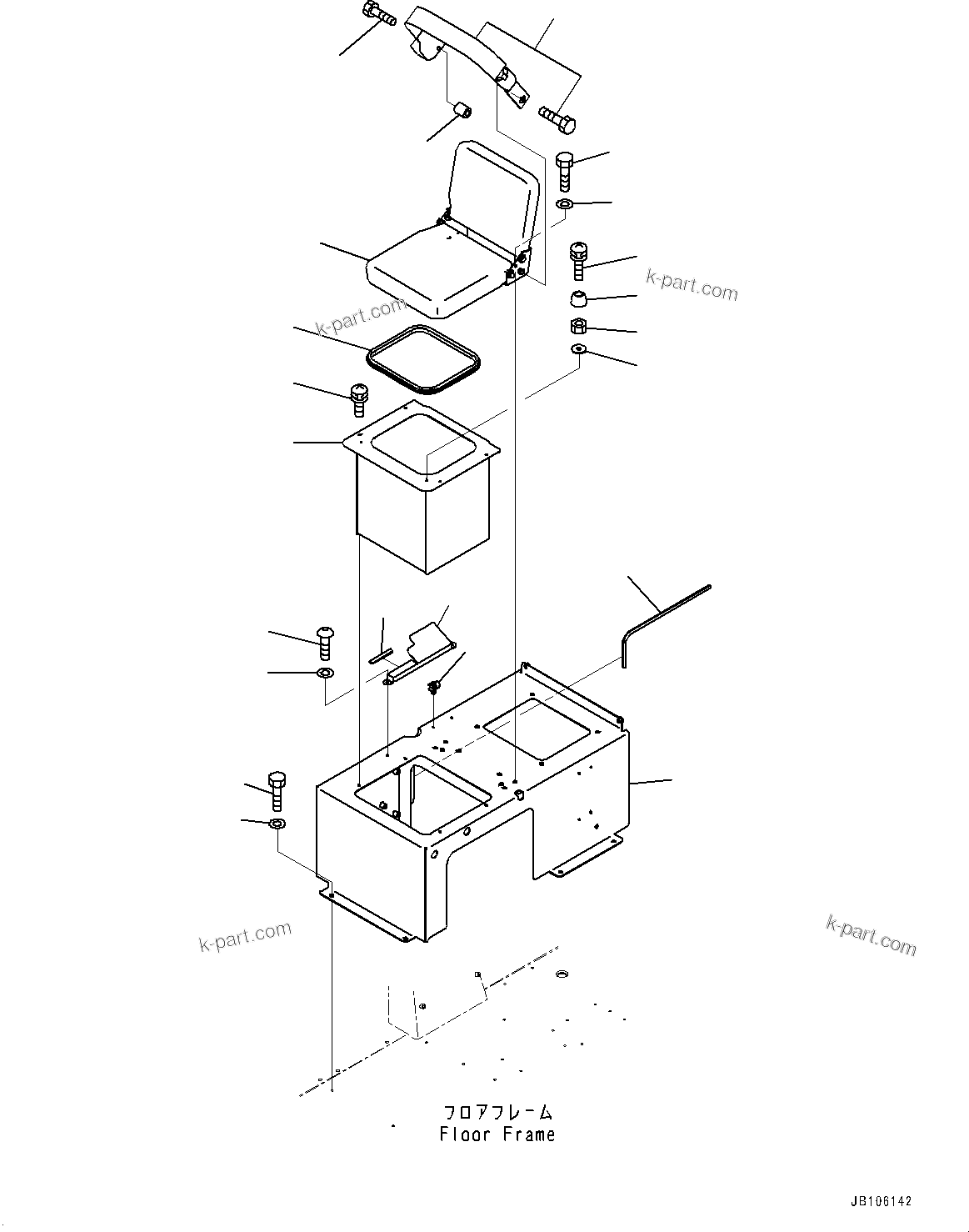 k-part.com

k-part.com

k-part.com

k-part.com

フロアフレーム
Floor Frame

JB106142