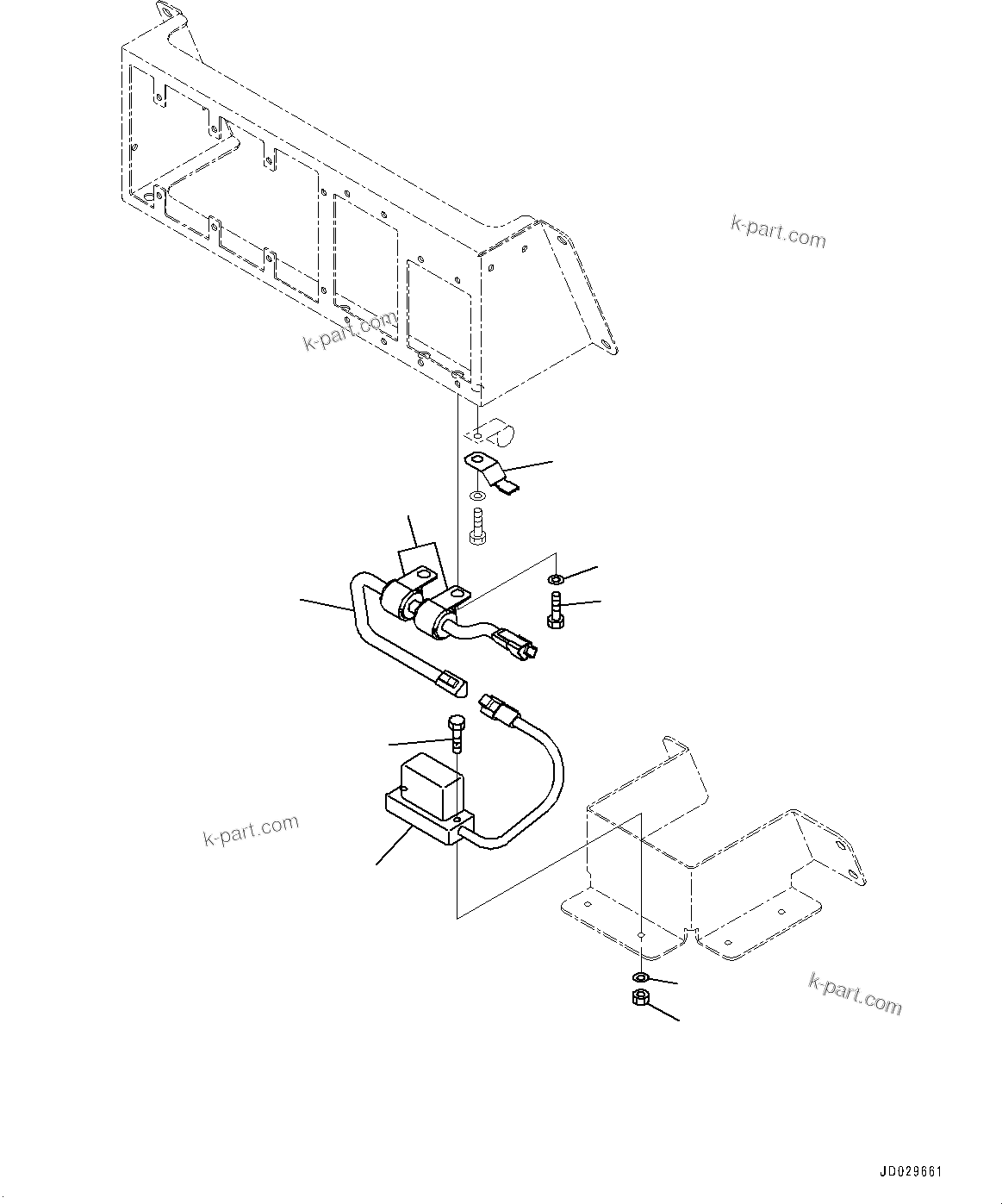 k-part.com

k-part.com

k-part.com

k-part.com

JD029661