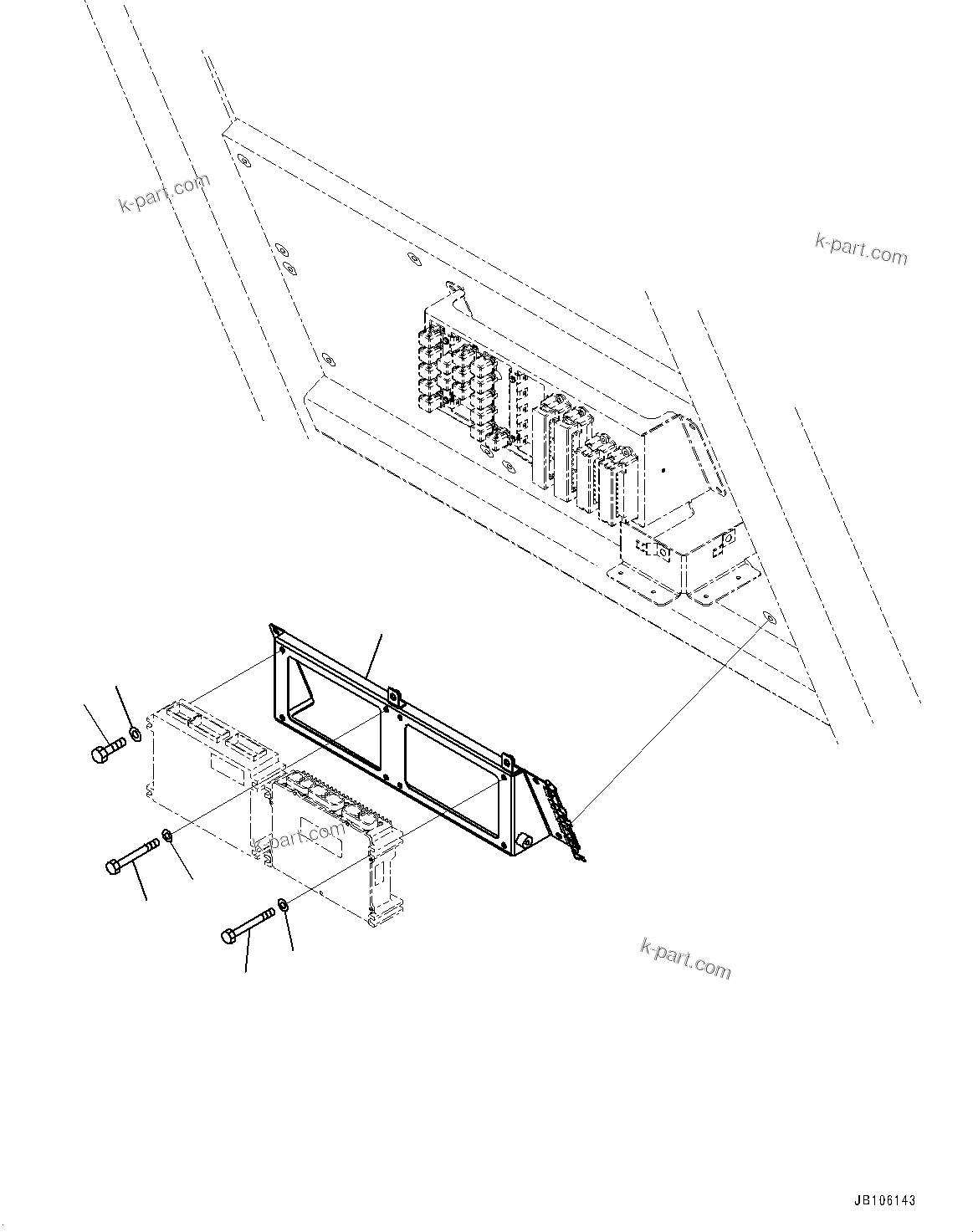 k-part.com

k-part.com

k-part.com

k-part.com

JB106143