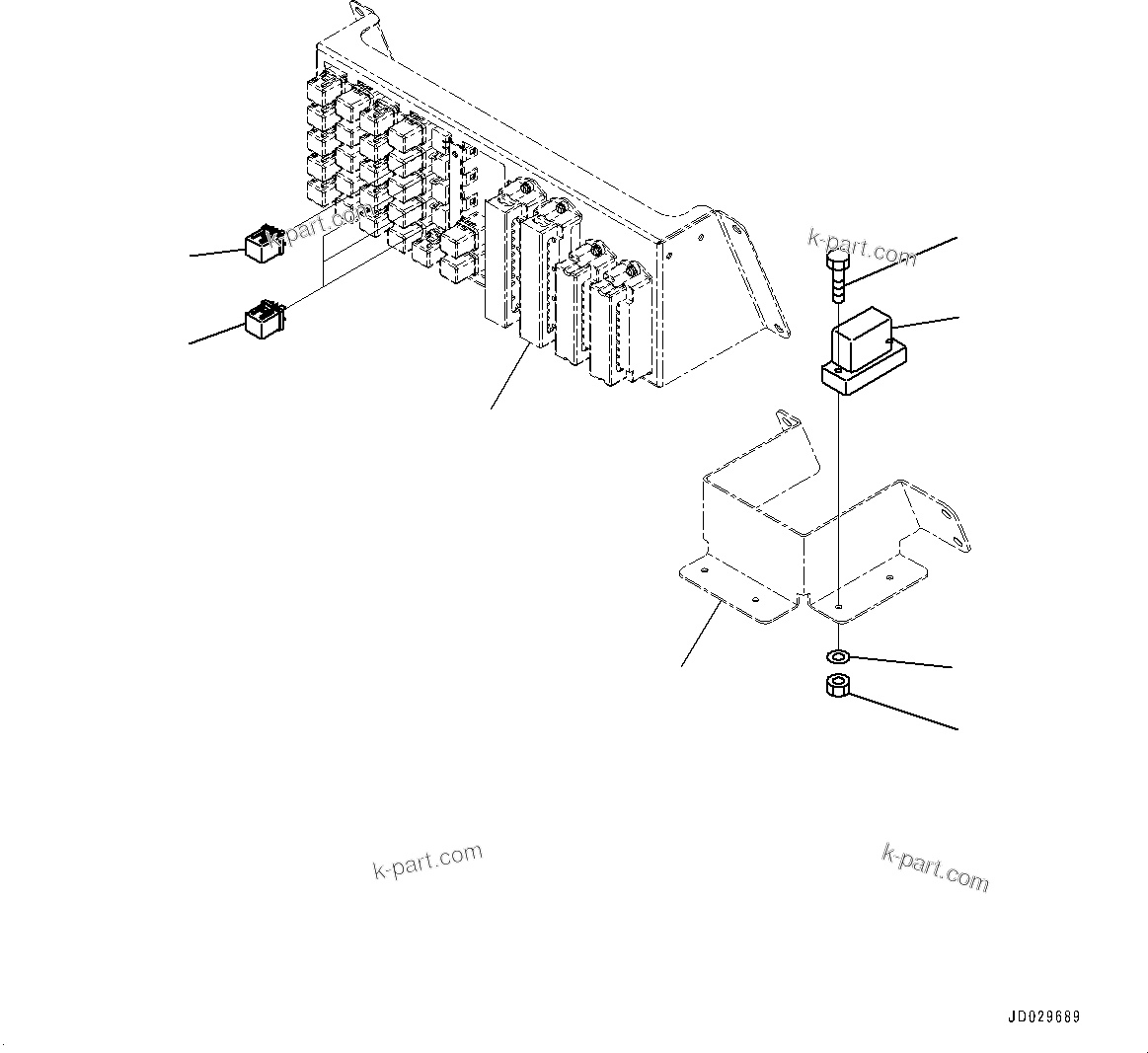 k-part.com

k-part.com

k-part.com

k-part.com

JD029689