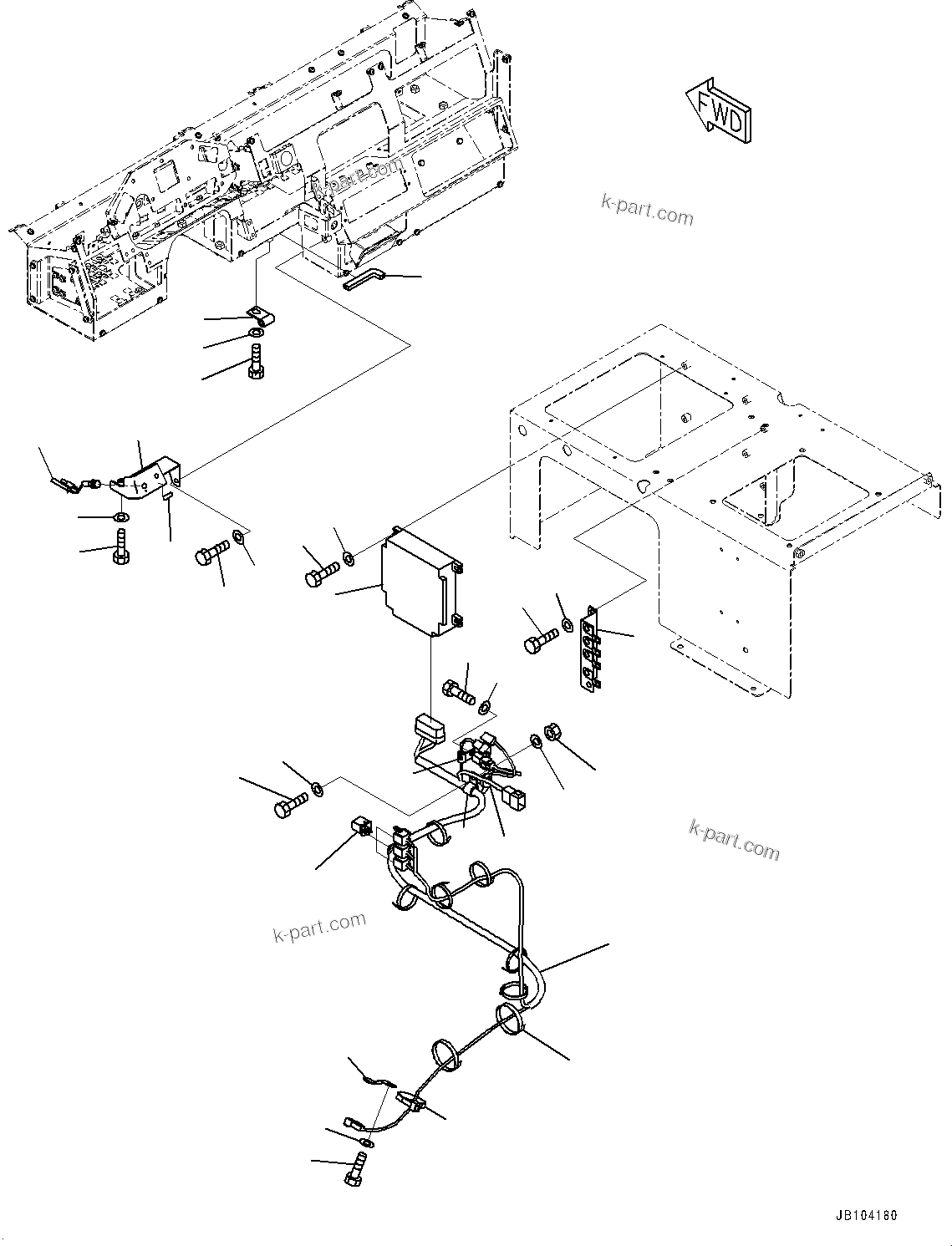 FWD

k-part.com

k-part.com

k-part.com

k-part.com

JB104180