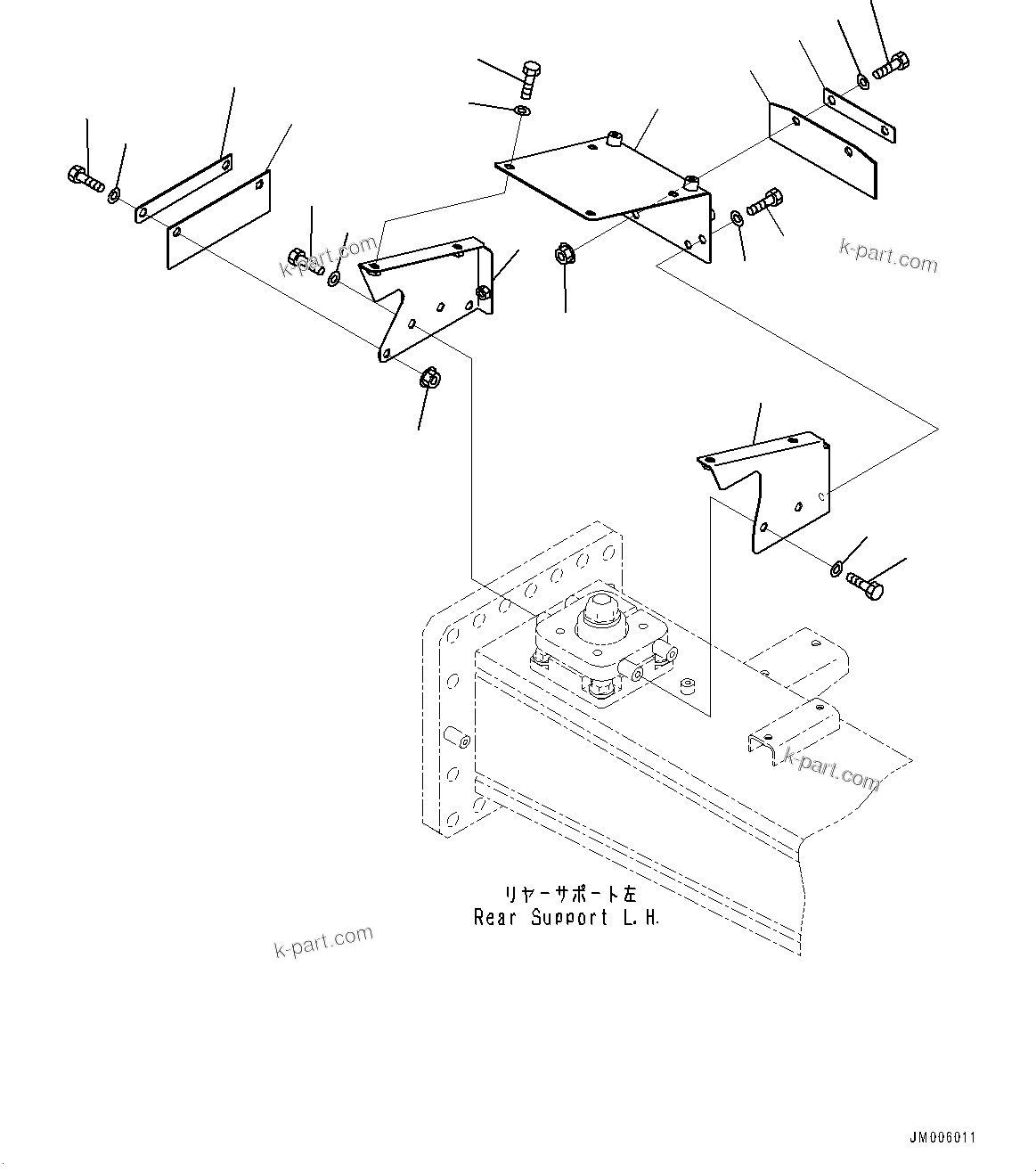 k-part.com

k-part.com

k-part.com

リヤーサポート左
Rear Support L.H.

k-part.com

JM006011