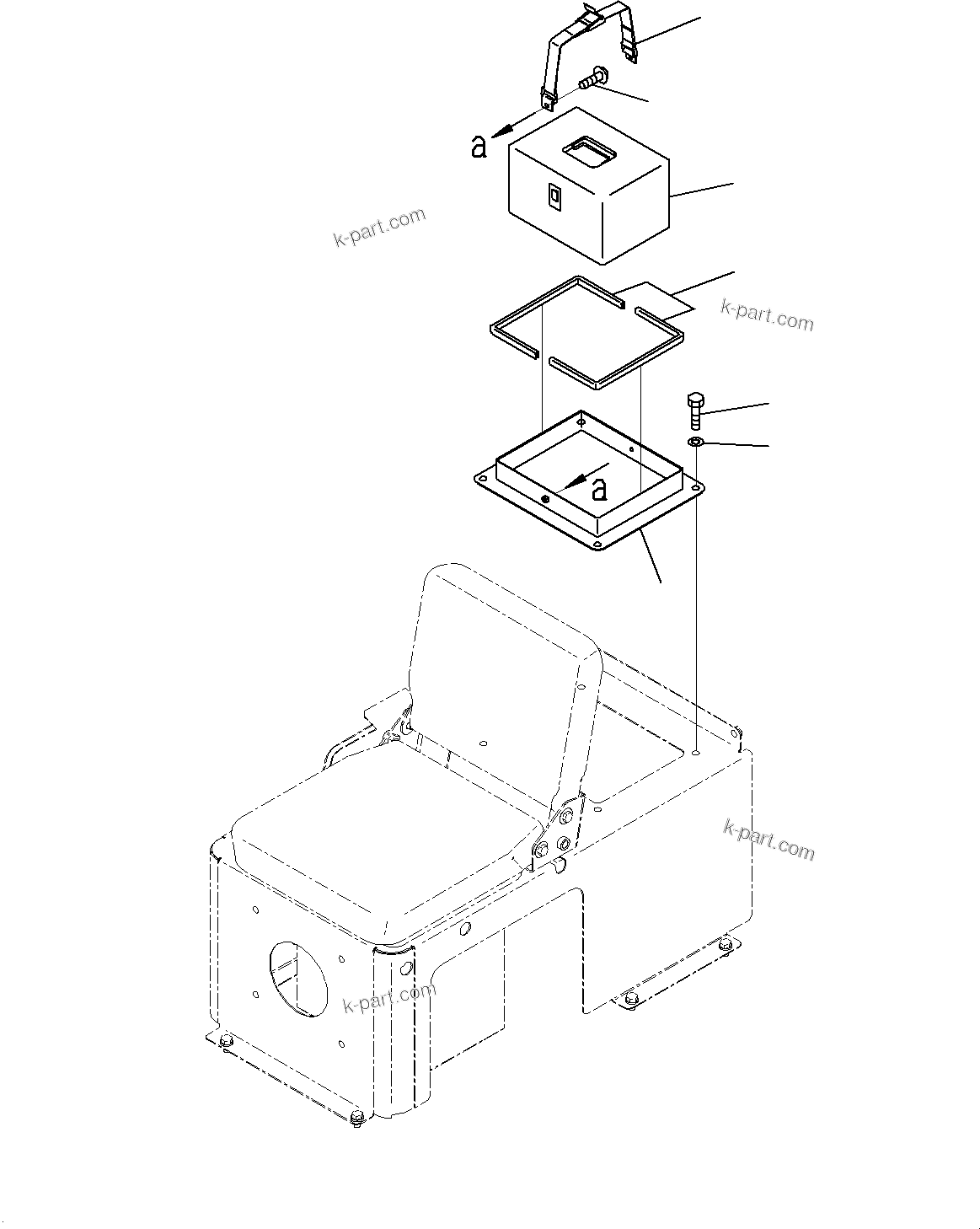 a

k-part.com

k-part.com

a

k-part.com

k-part.com