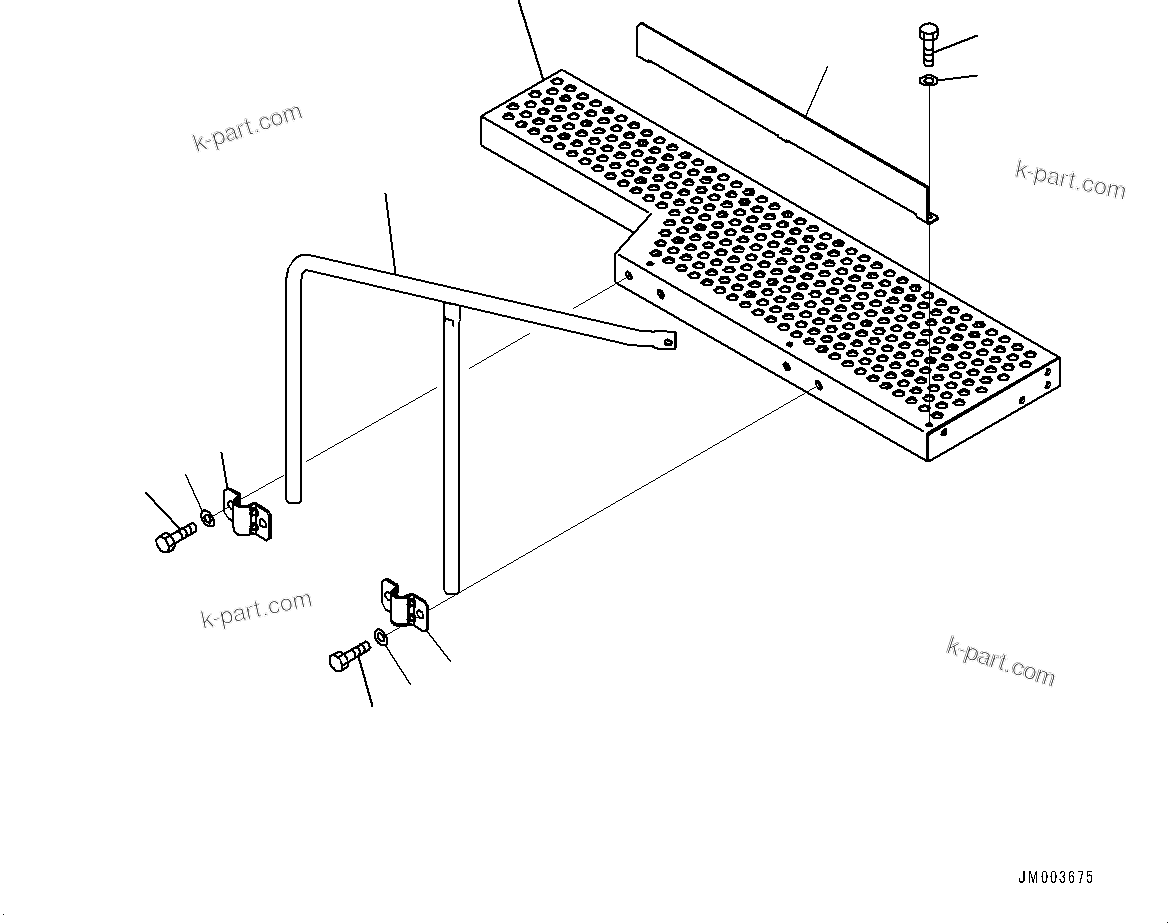 k-part.com

k-part.com

k-part.com

k-part.com

JM003675