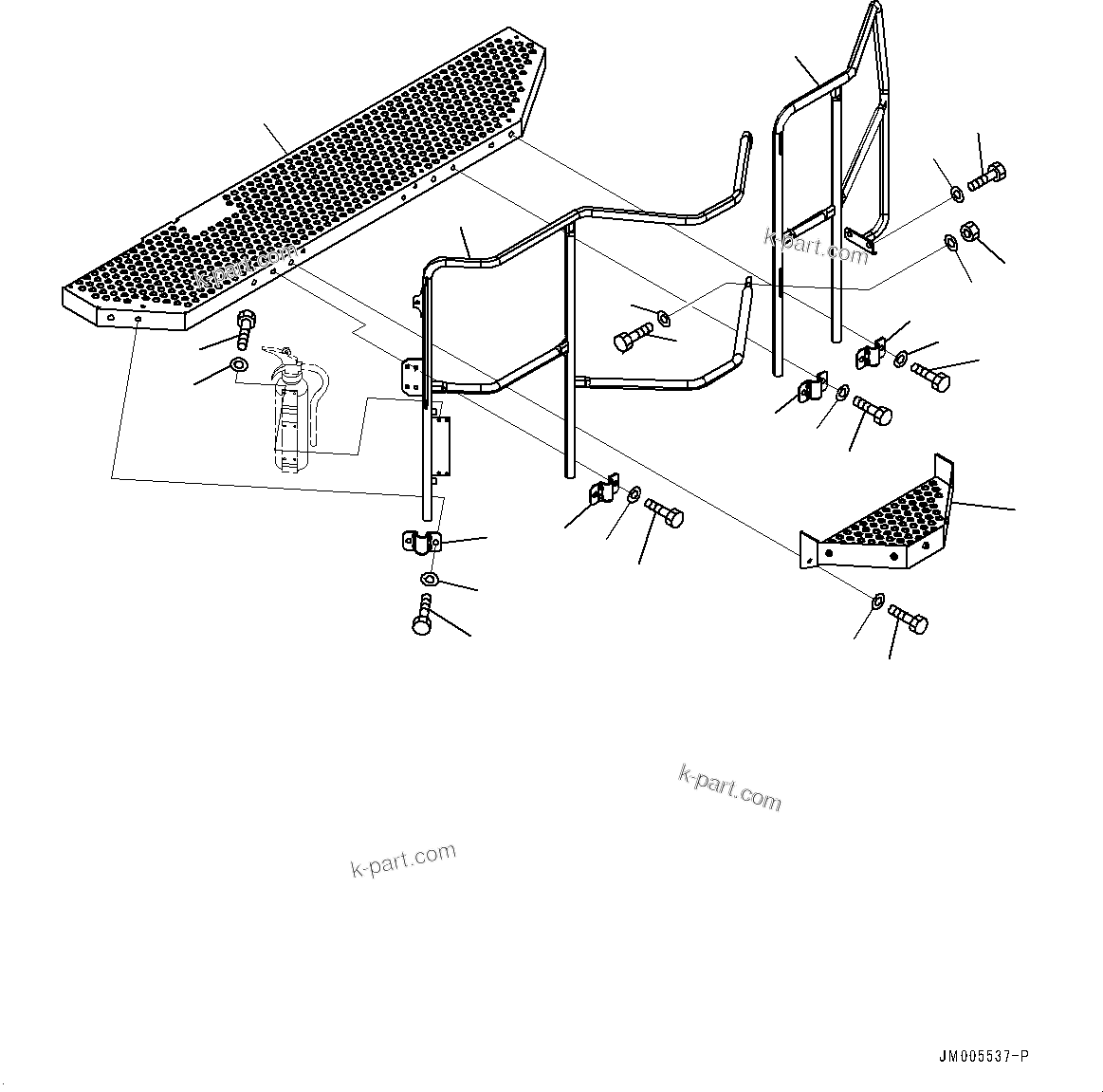 k-part.com

k-part.com

k-part.com

k-part.com

JM005537-P