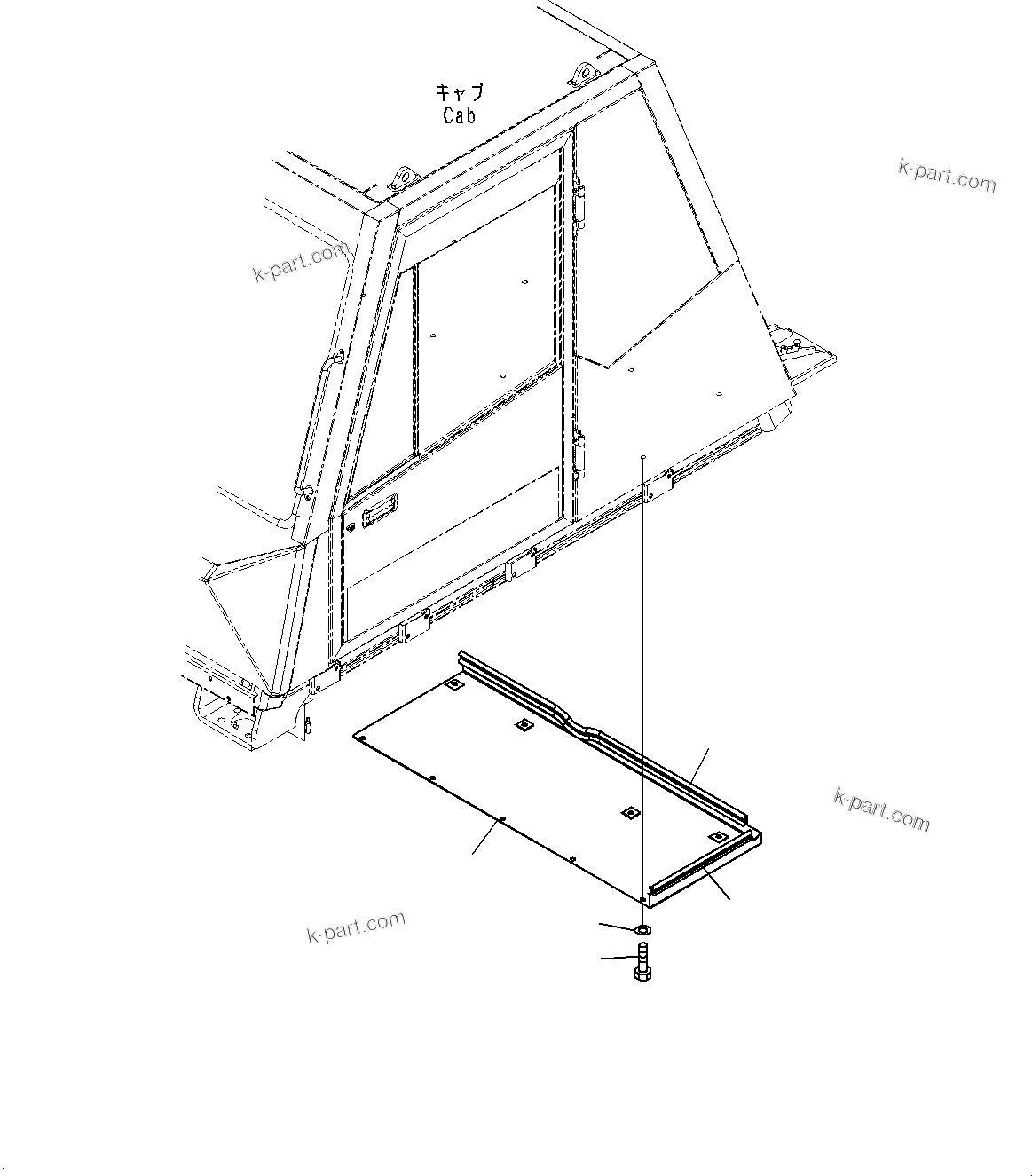 キャブ
Cab

k-part.com

k-part.com

k-part.com

k-part.com