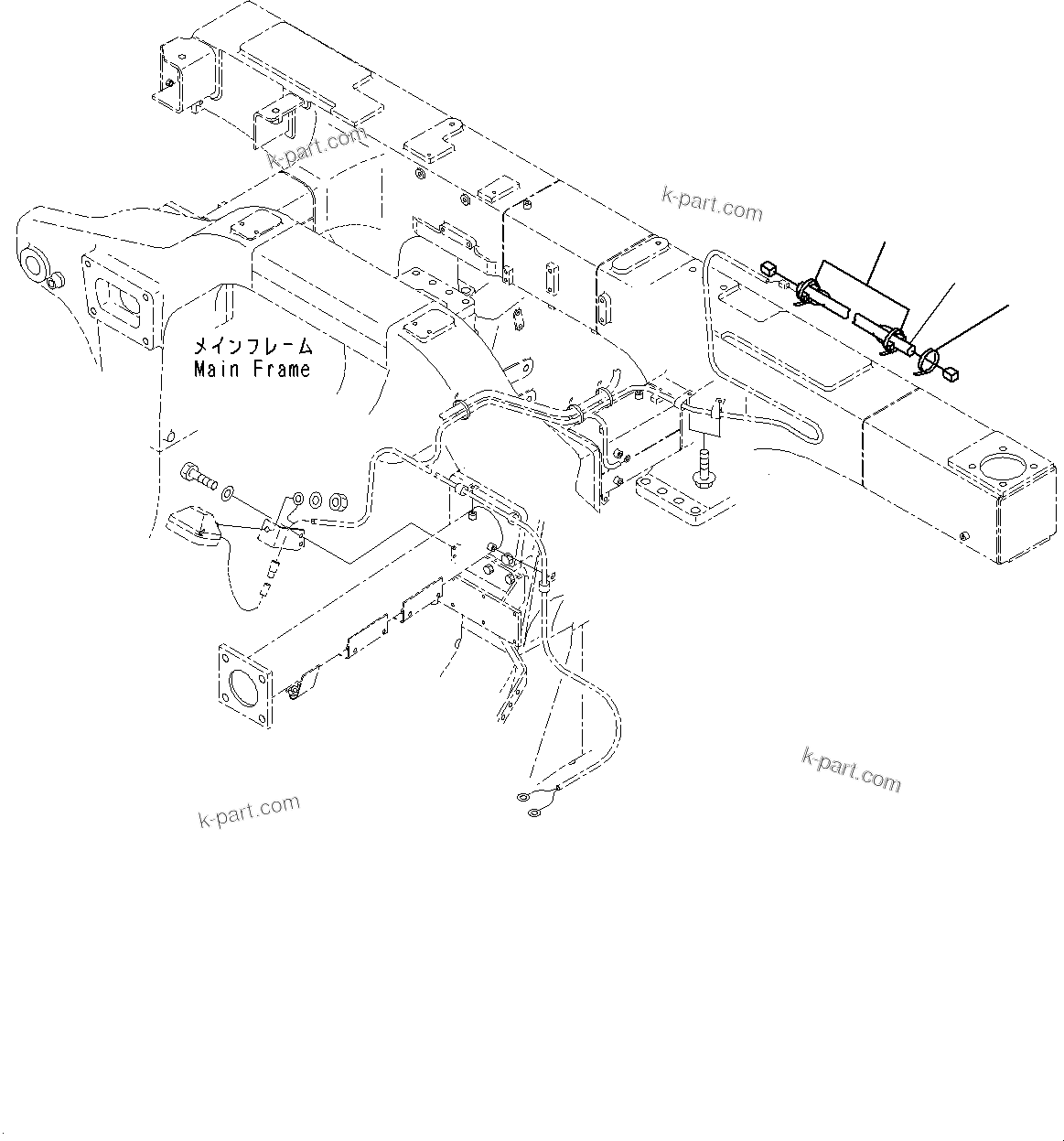 k-part.com

k-part.com

メインフレーム
Main Frame

k-part.com

k-part.com