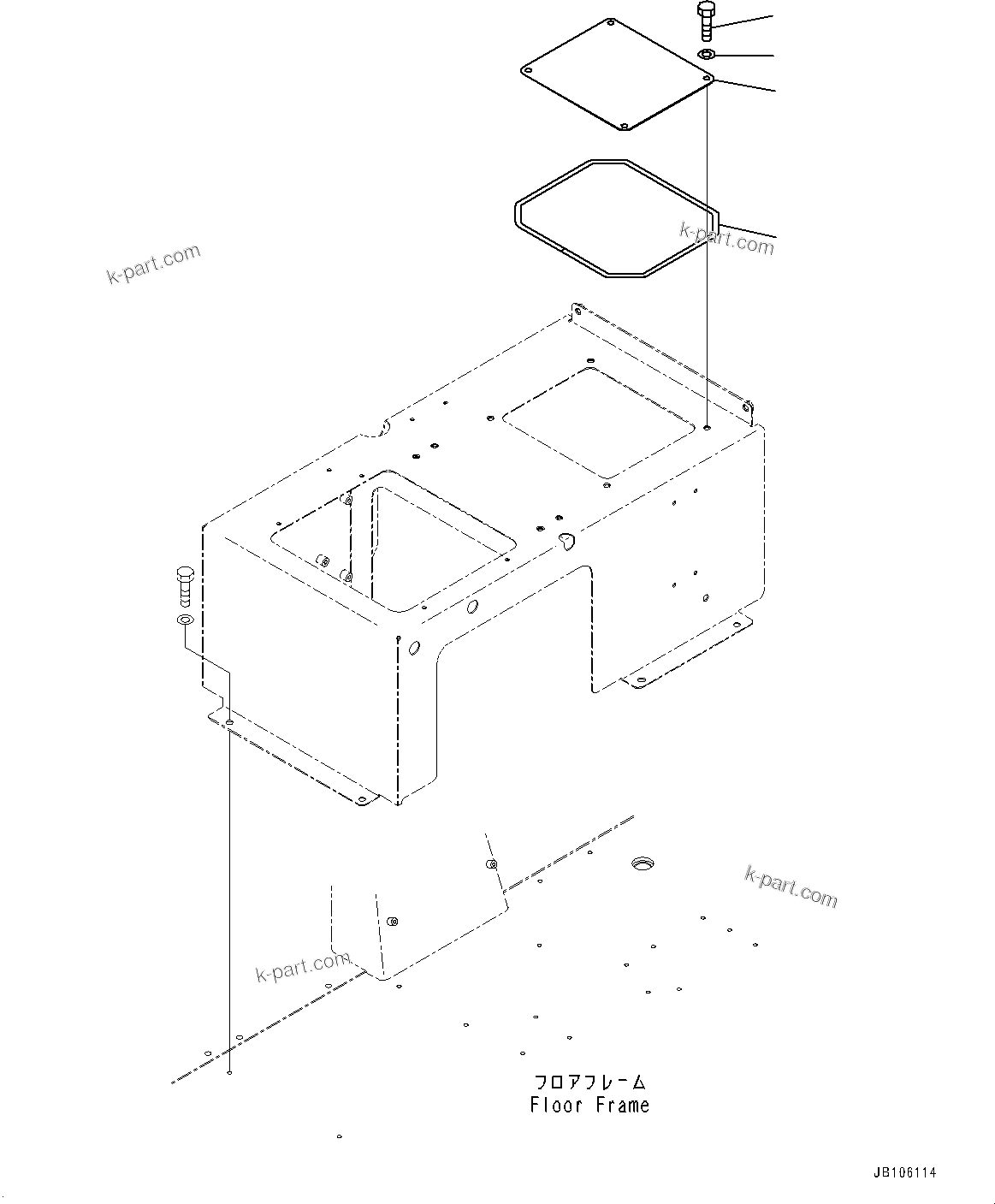 k-part.com

k-part.com

k-part.com

k-part.com

フロアフレーム
Floor Frame

JB106114