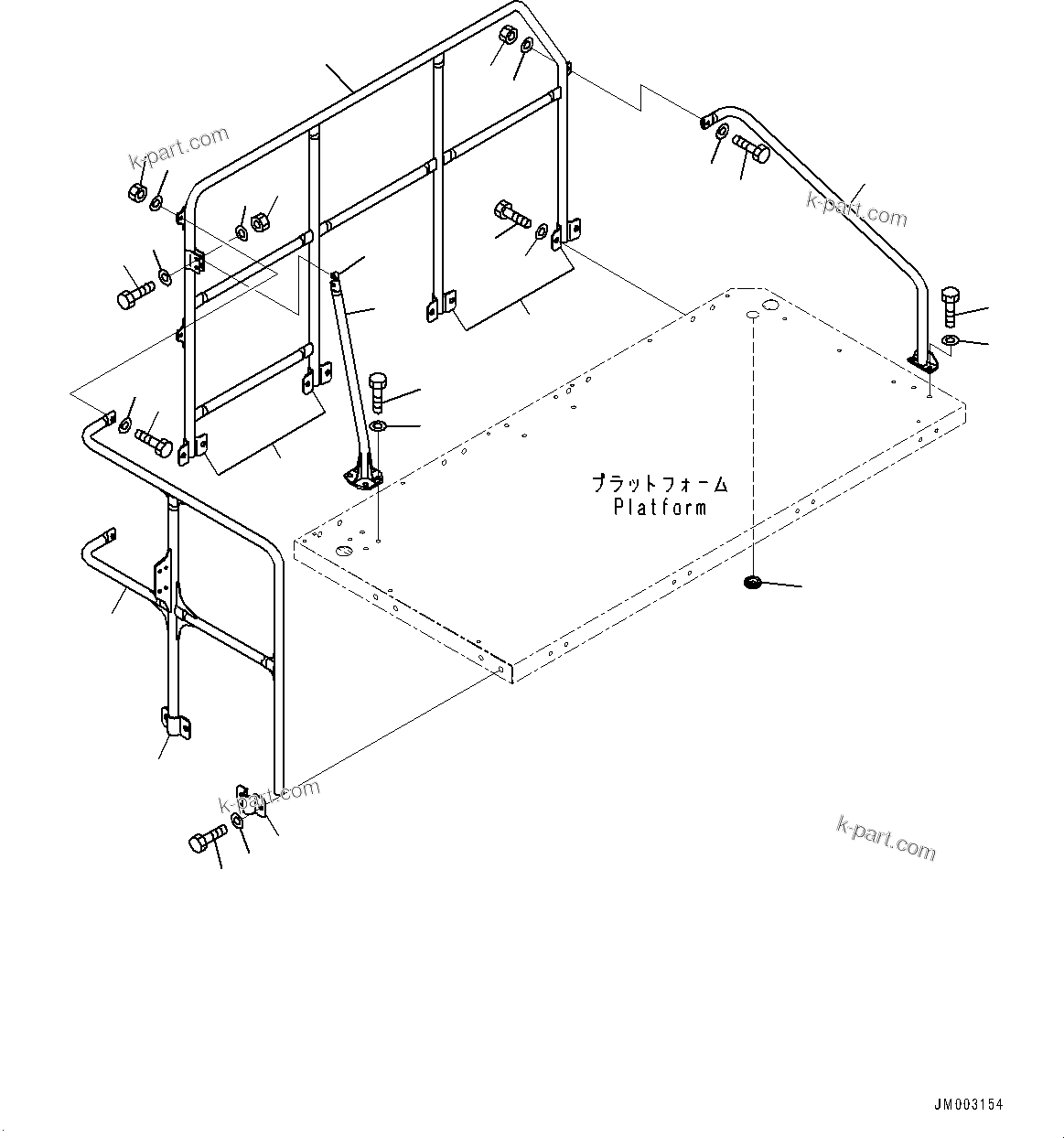 k-part.com

k-part.com

プラットフォーム
Platform

k-part.com

k-part.com

JM003154