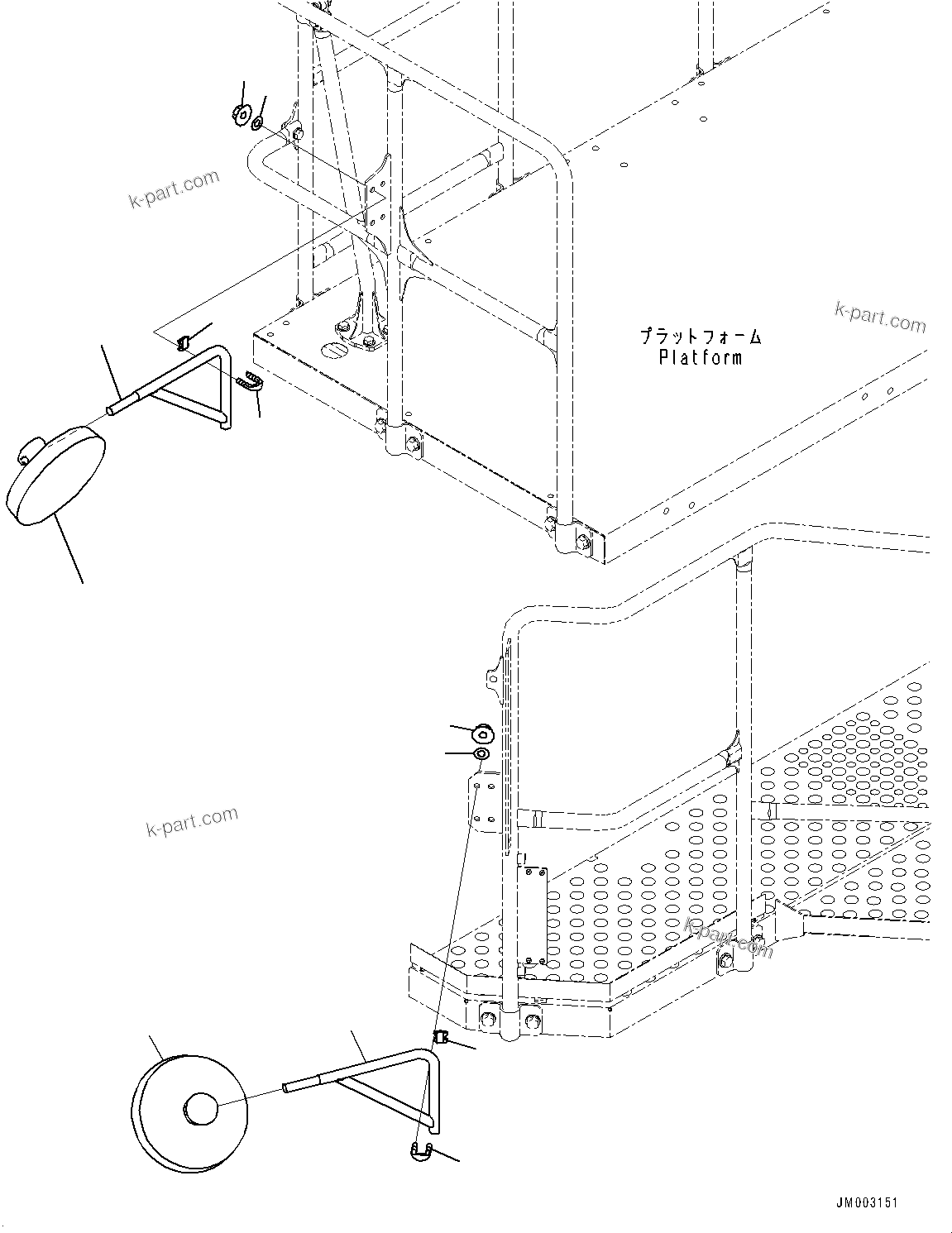 k-part.com

k-part.com

プラットフォーム
Platform

k-part.com

k-part.com

JM003151