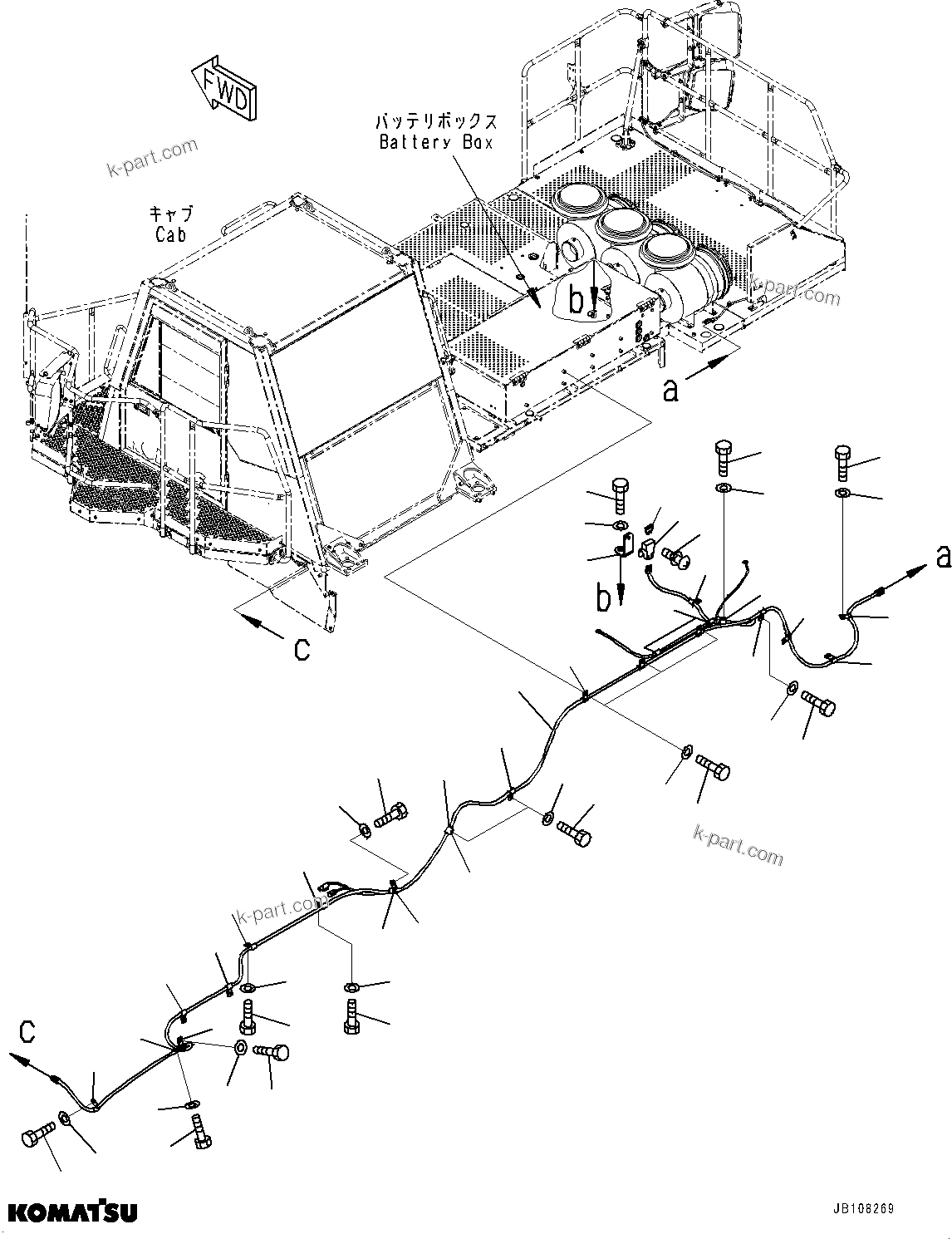 FWD

k-part.com

バッテリボックス
Battery Box

キャブ
Cab

b

k-part.com

a

a

b

c

k-part.com

k-part.com

c

KOMATSU

JB108269