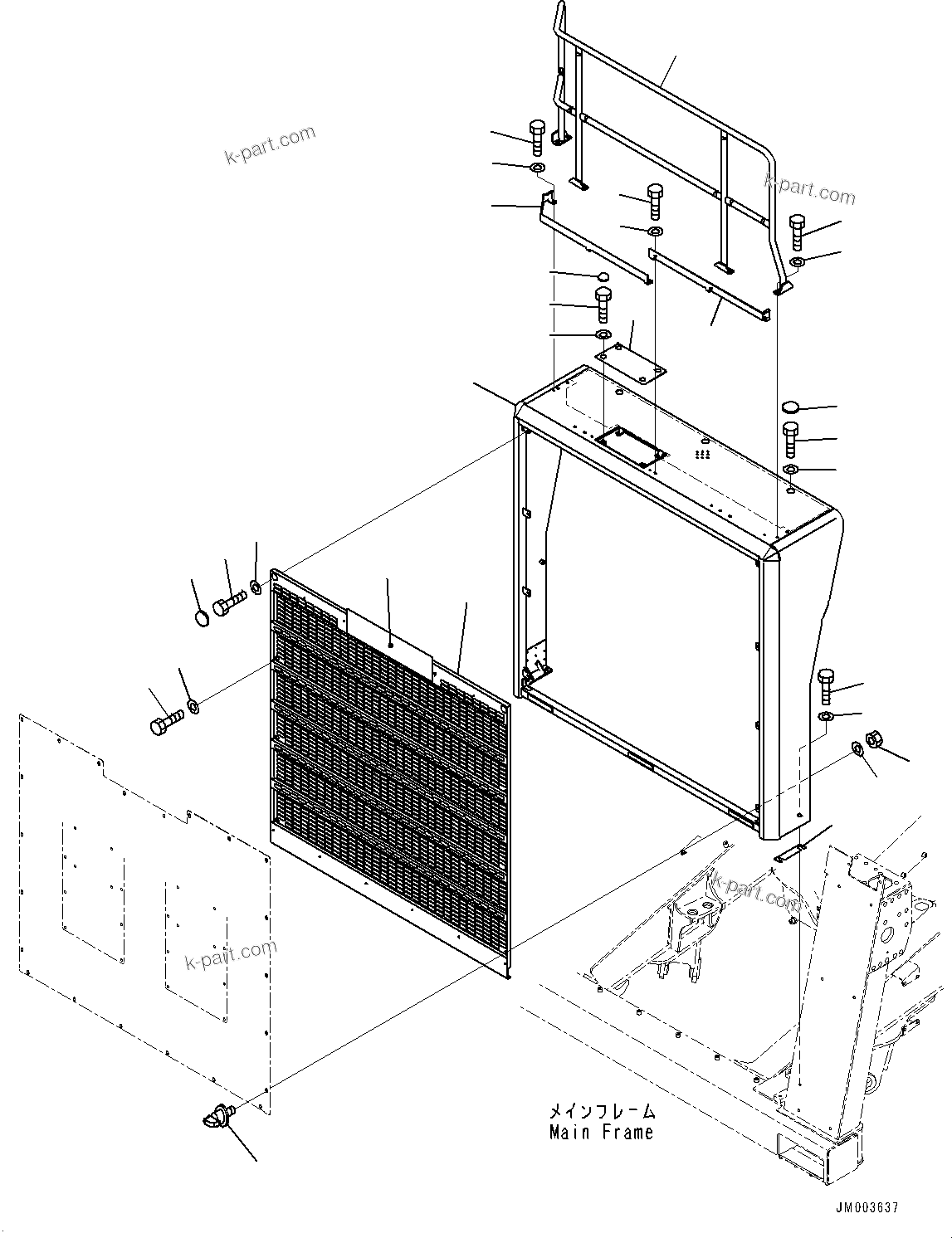 k-part.com
k-part.com
k-part.com
k-part.com
メインフレーム
Main Frame
JM003637