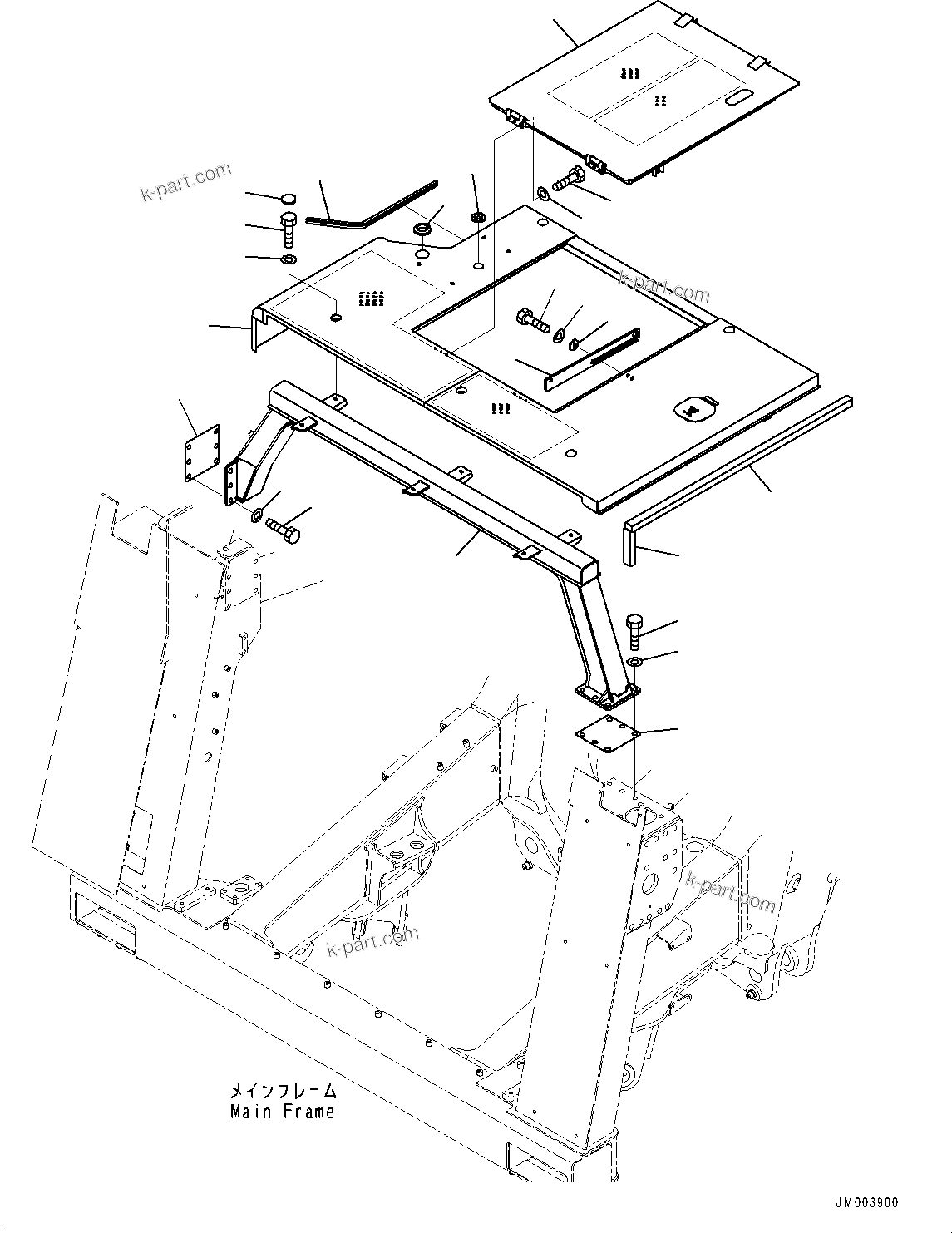 k-part.com

k-part.com

k-part.com

k-part.com

メインフレーム
Main Frame

JM003900