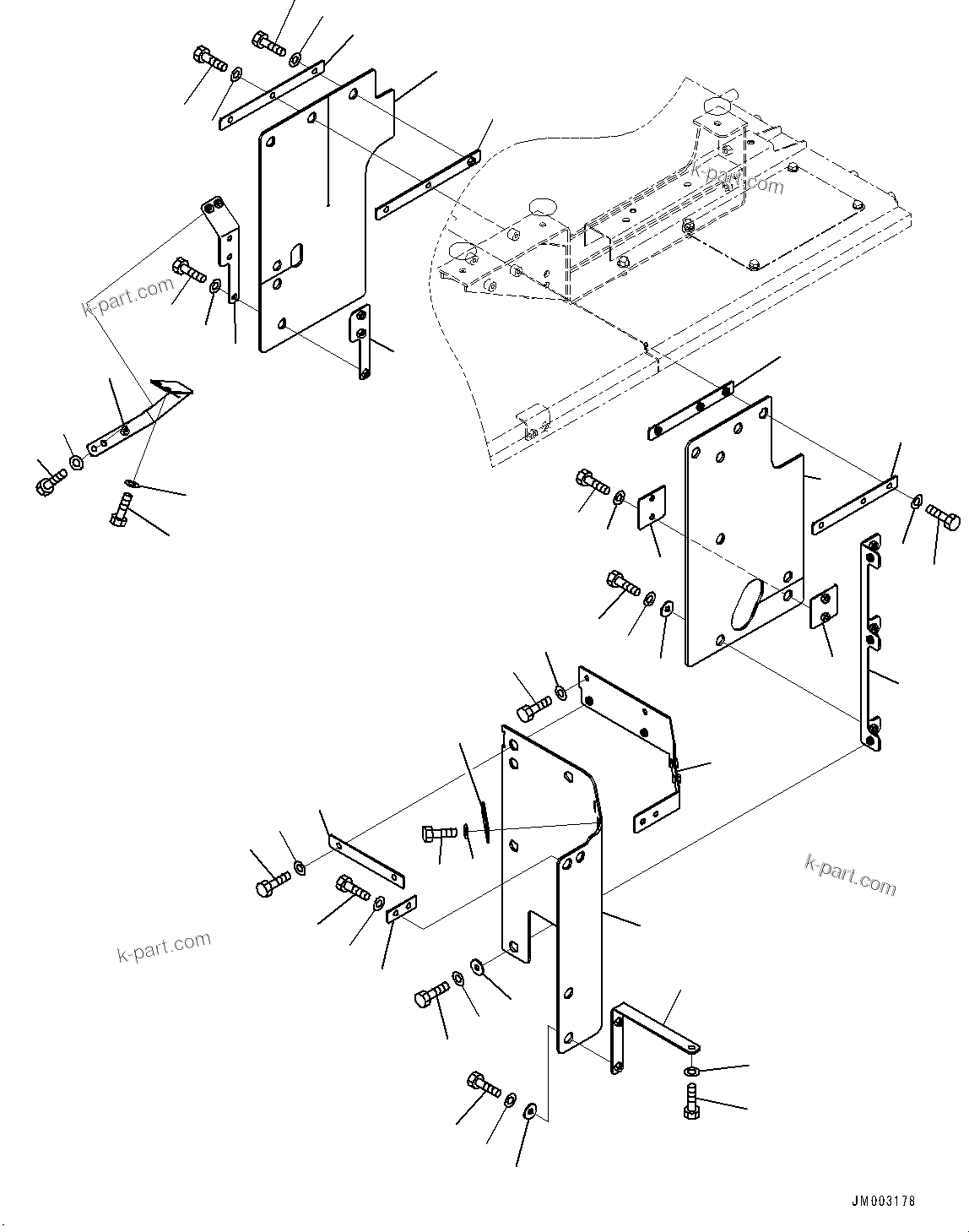 k-part.com

k-part.com

k-part.com

k-part.com

JM003178