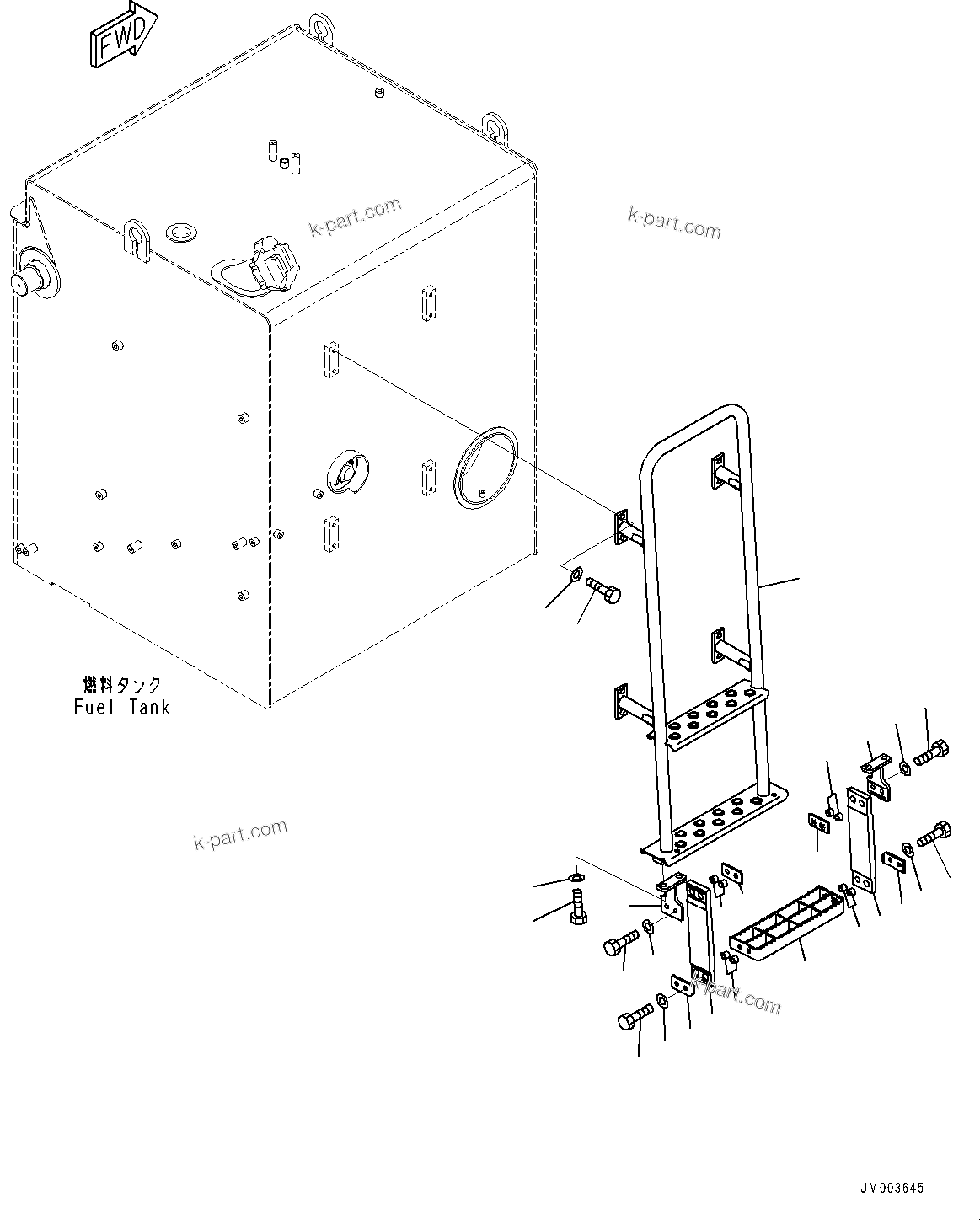 FWD

k-part.com

k-part.com

燃料タンク
Fuel Tank

k-part.com

k-part.com

JM003645