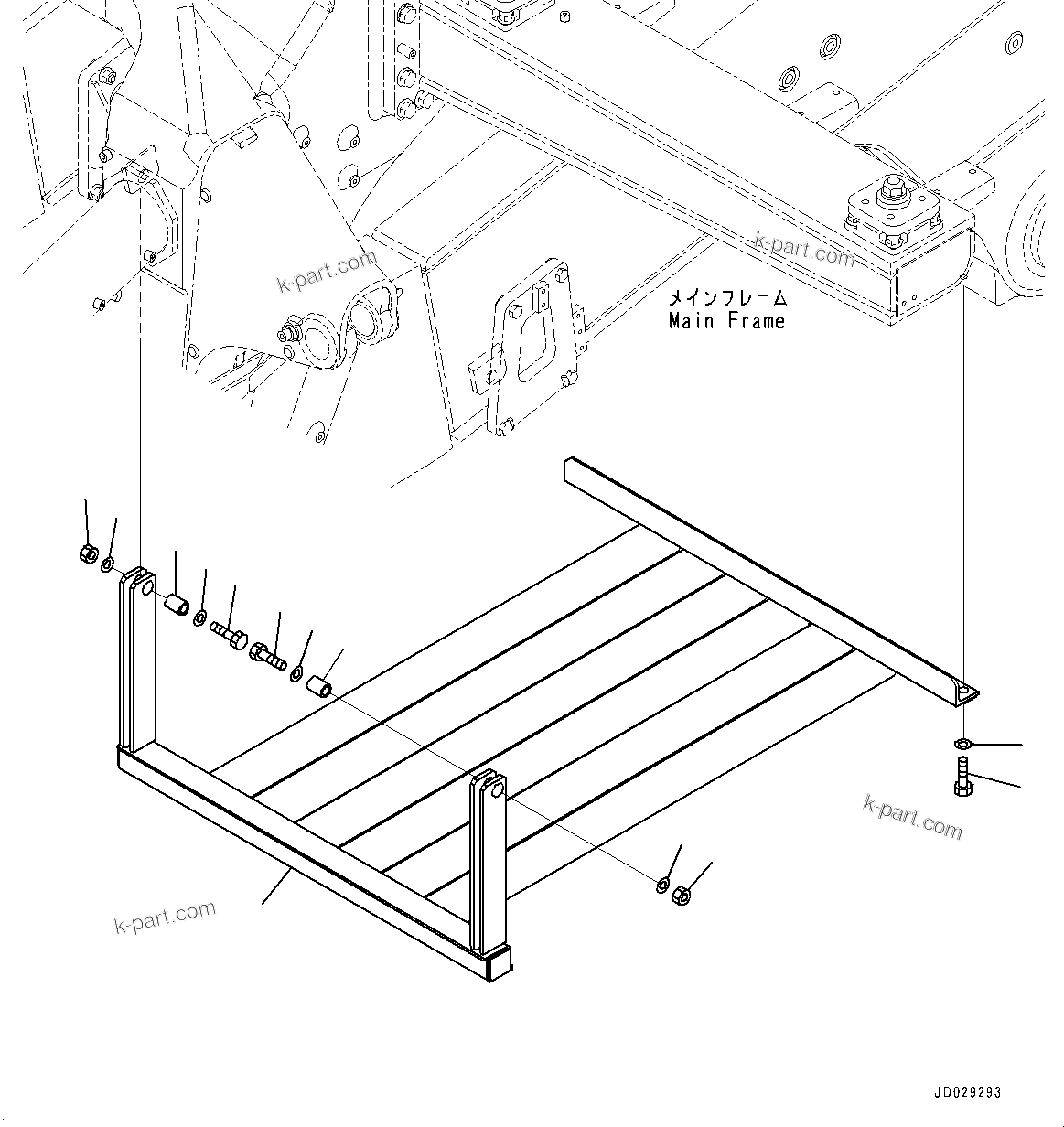 k-part.com

k-part.com

メインフレーム
Main Frame

k-part.com

k-part.com

JD029293