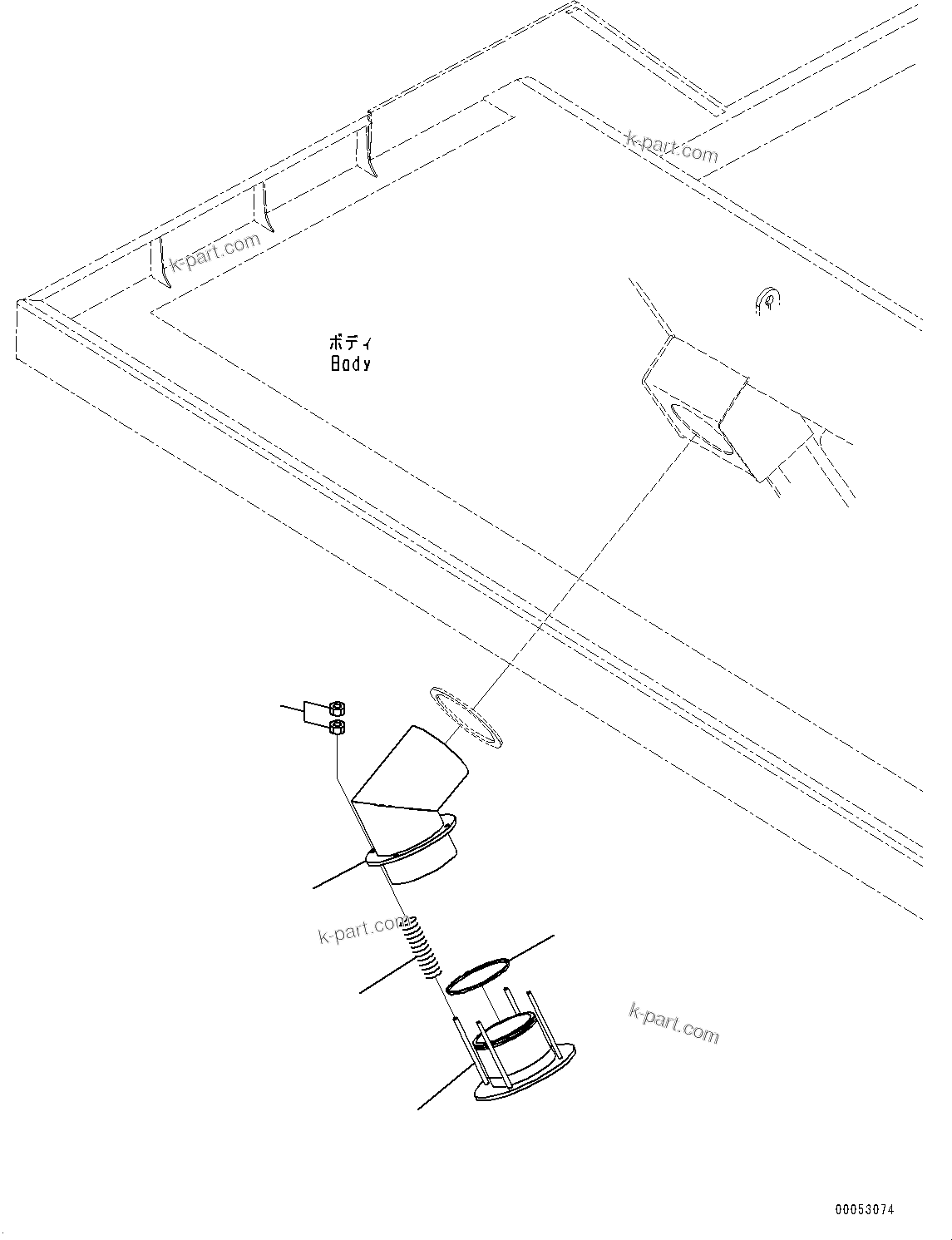 k-part.com

k-part.com

ボディ
Body

k-part.com

k-part.com

00053074